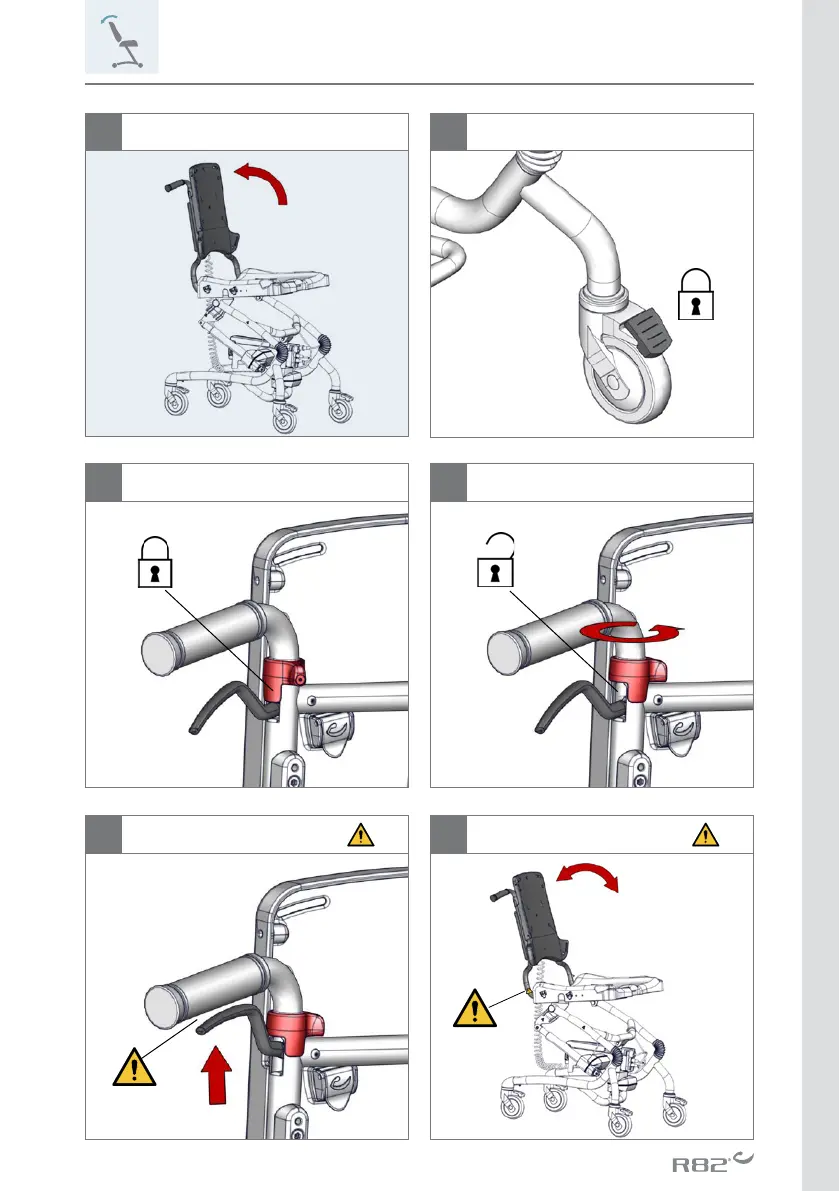 R82