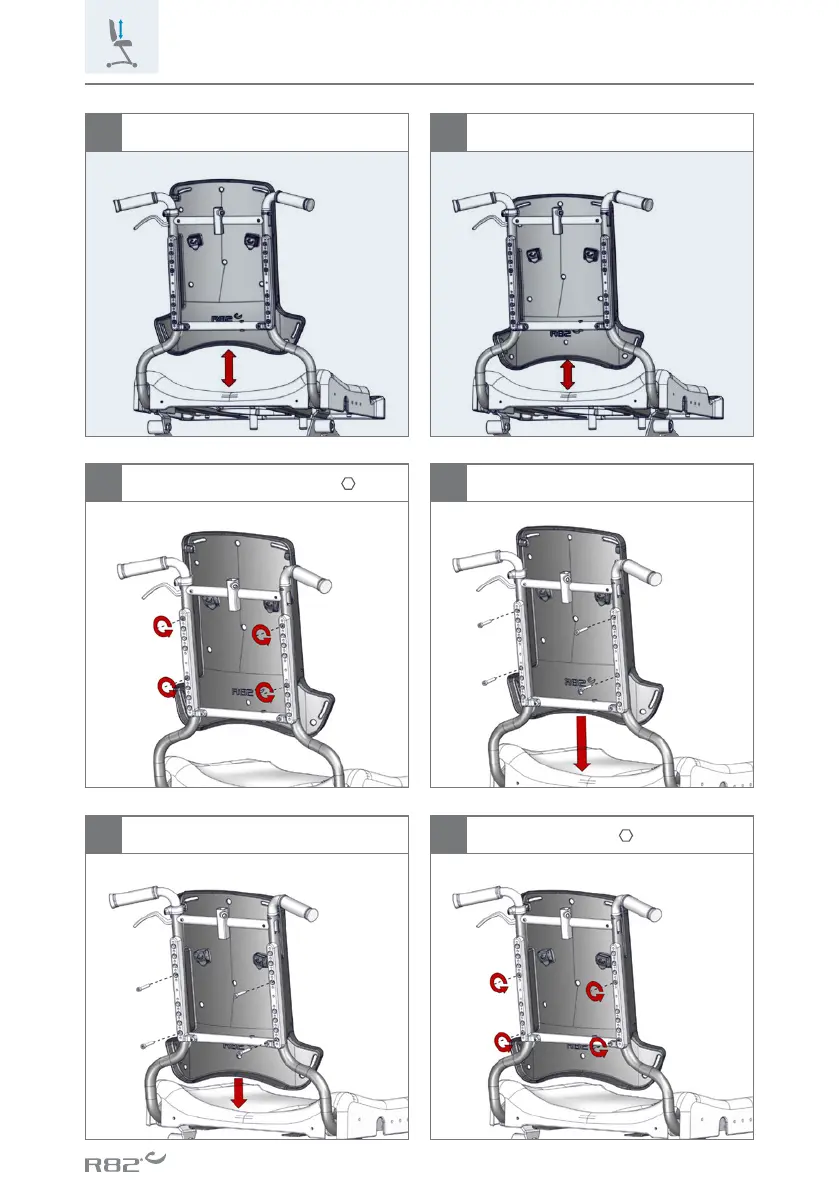 R82

R82

R82

R82

R82

R82

R82