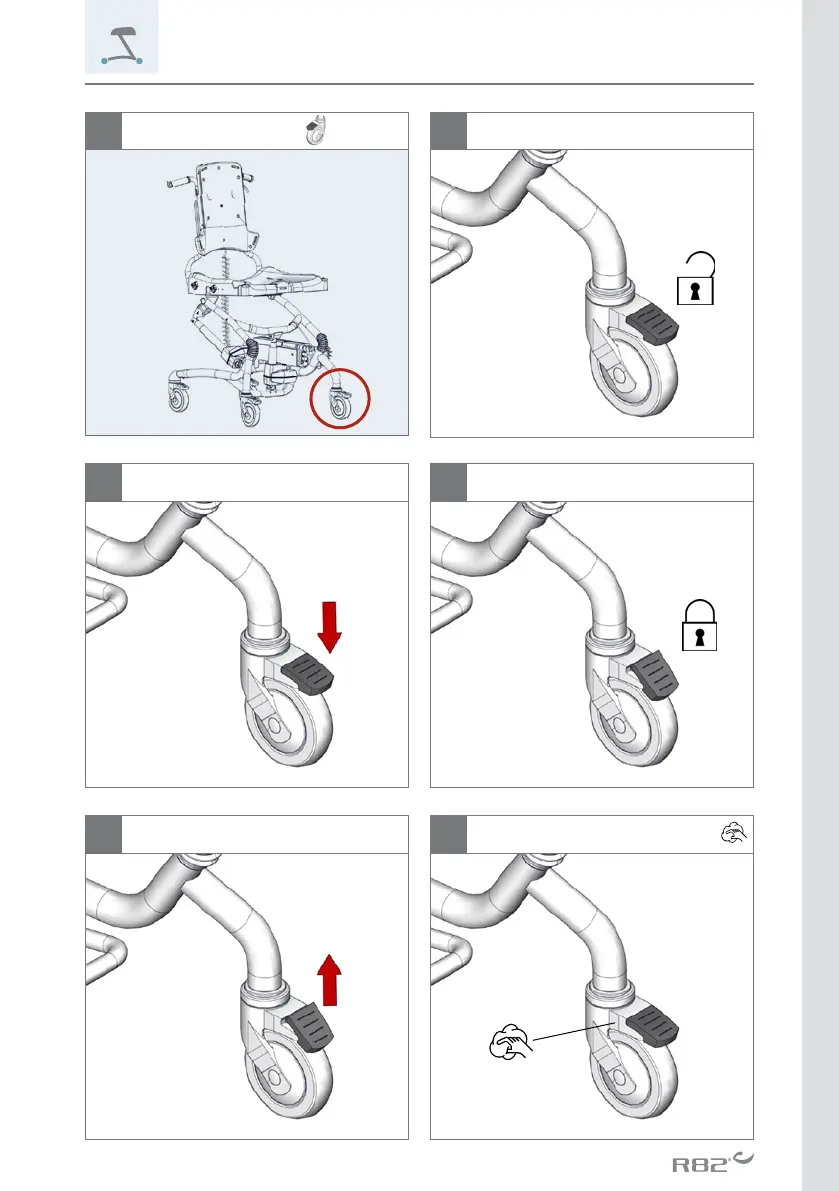 R82