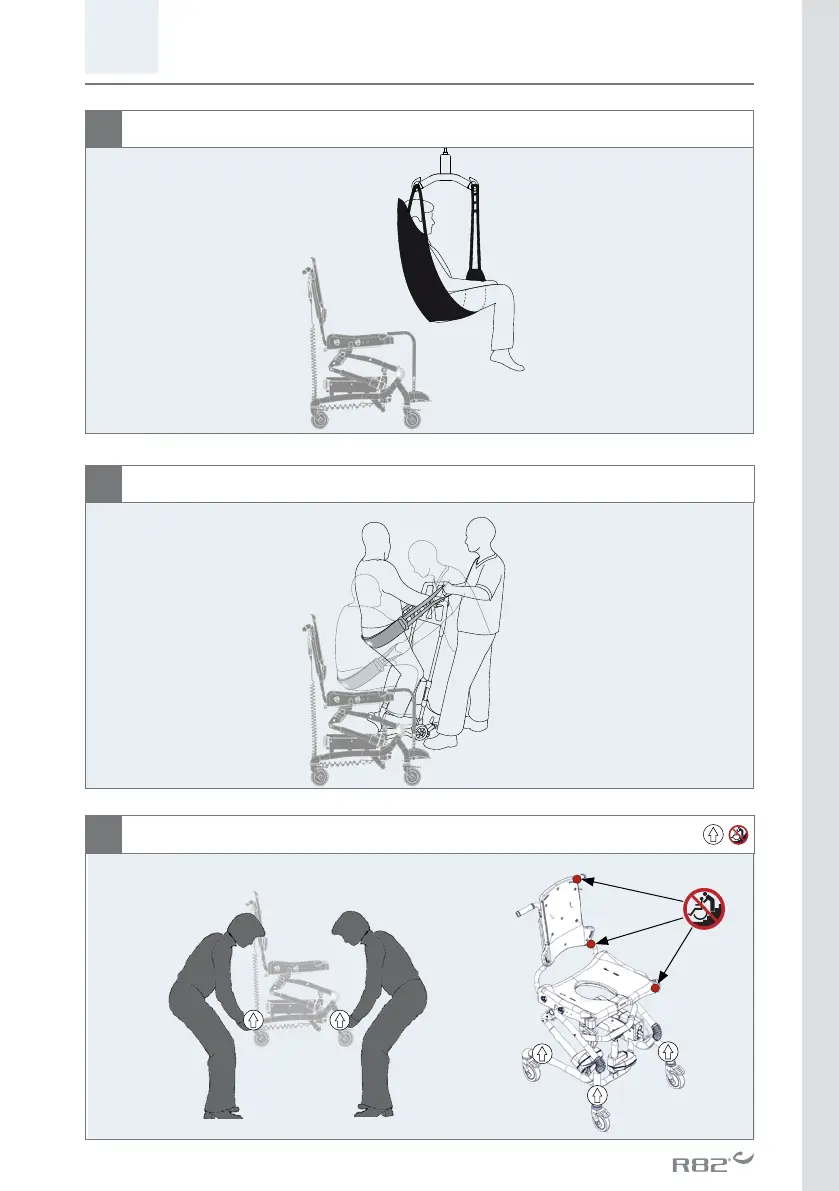 R82