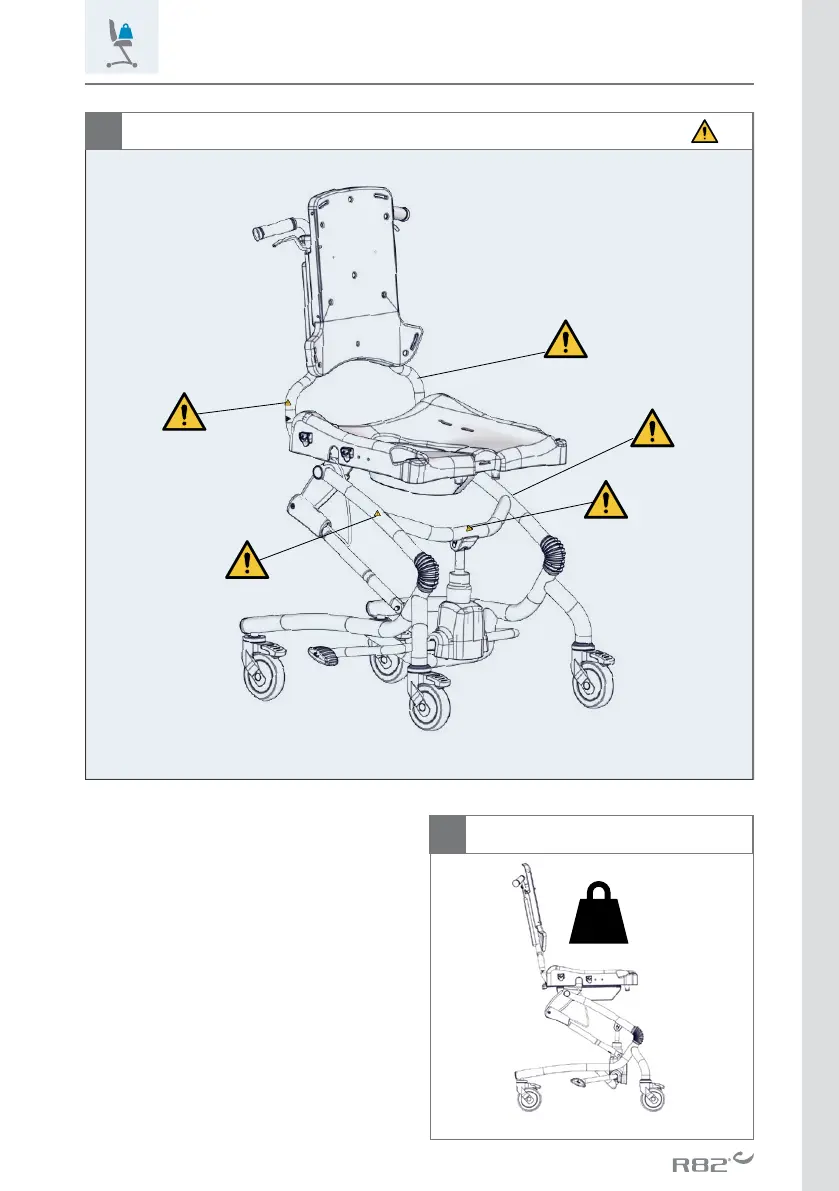 R82