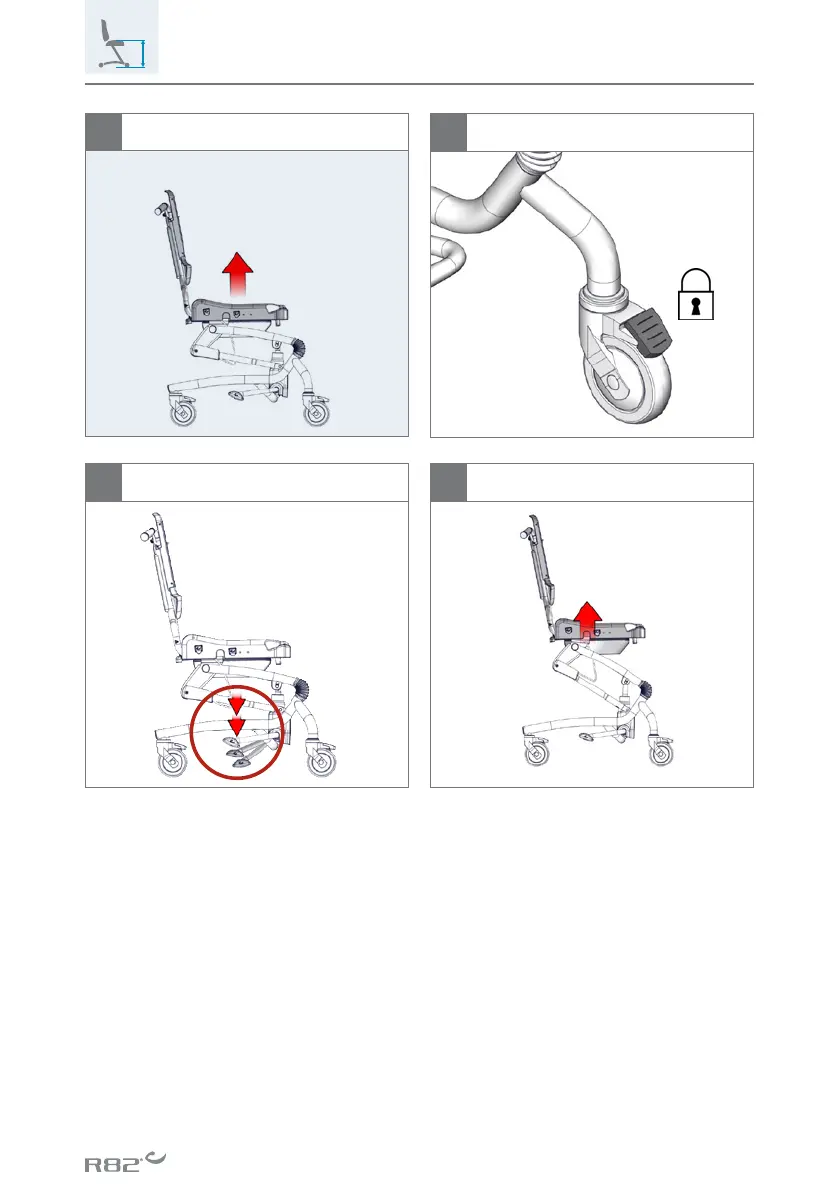 R82