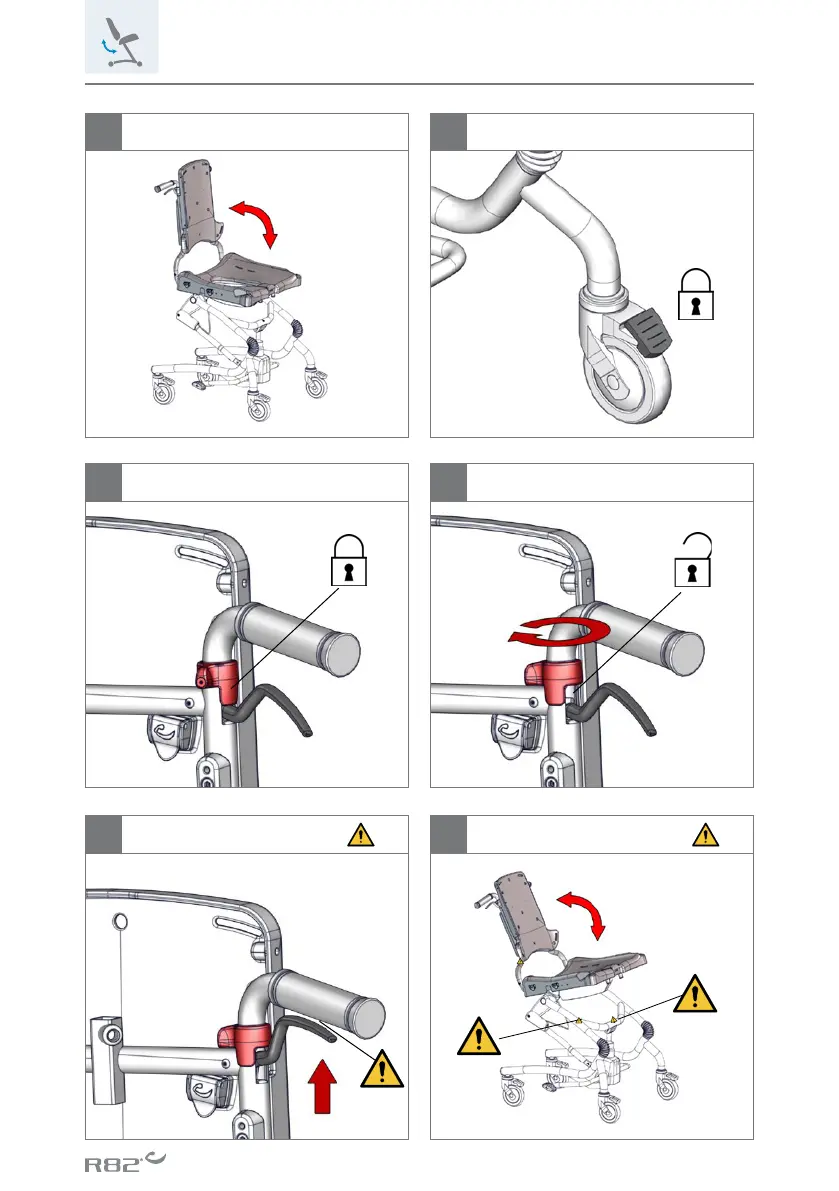 R82