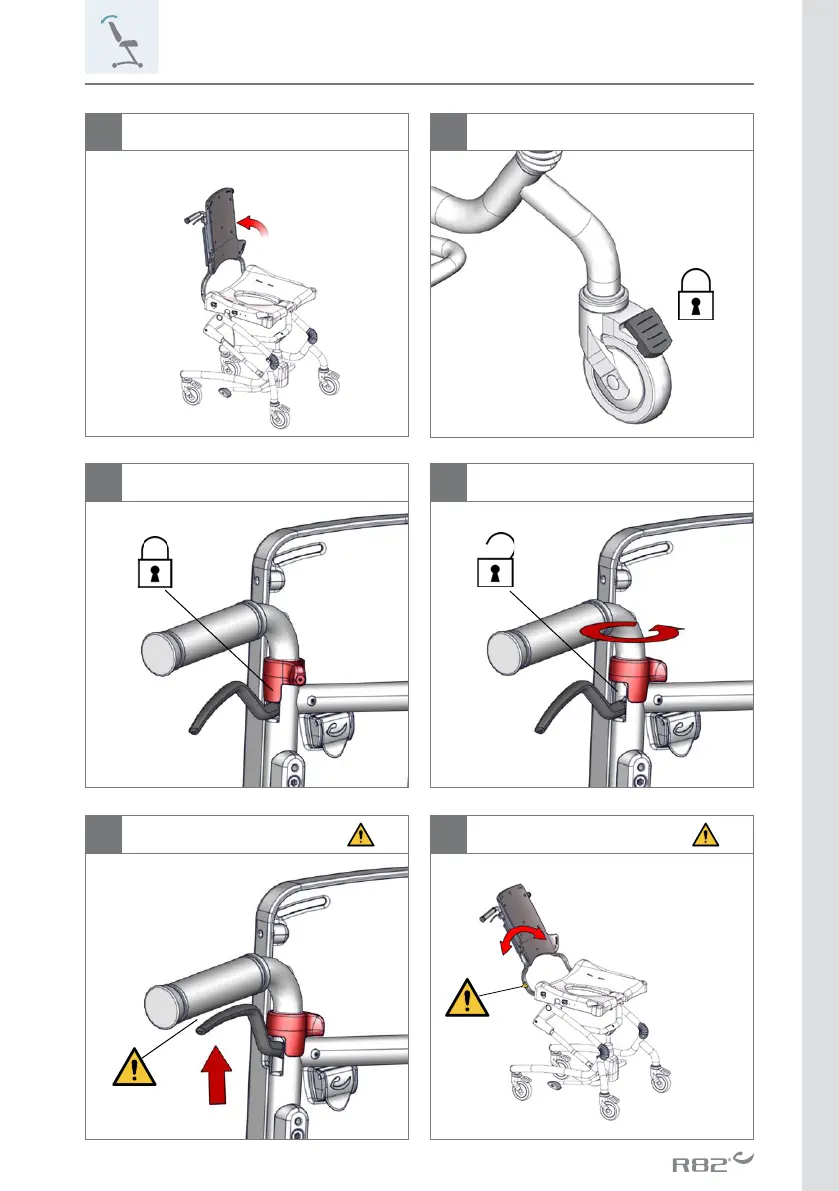 R82