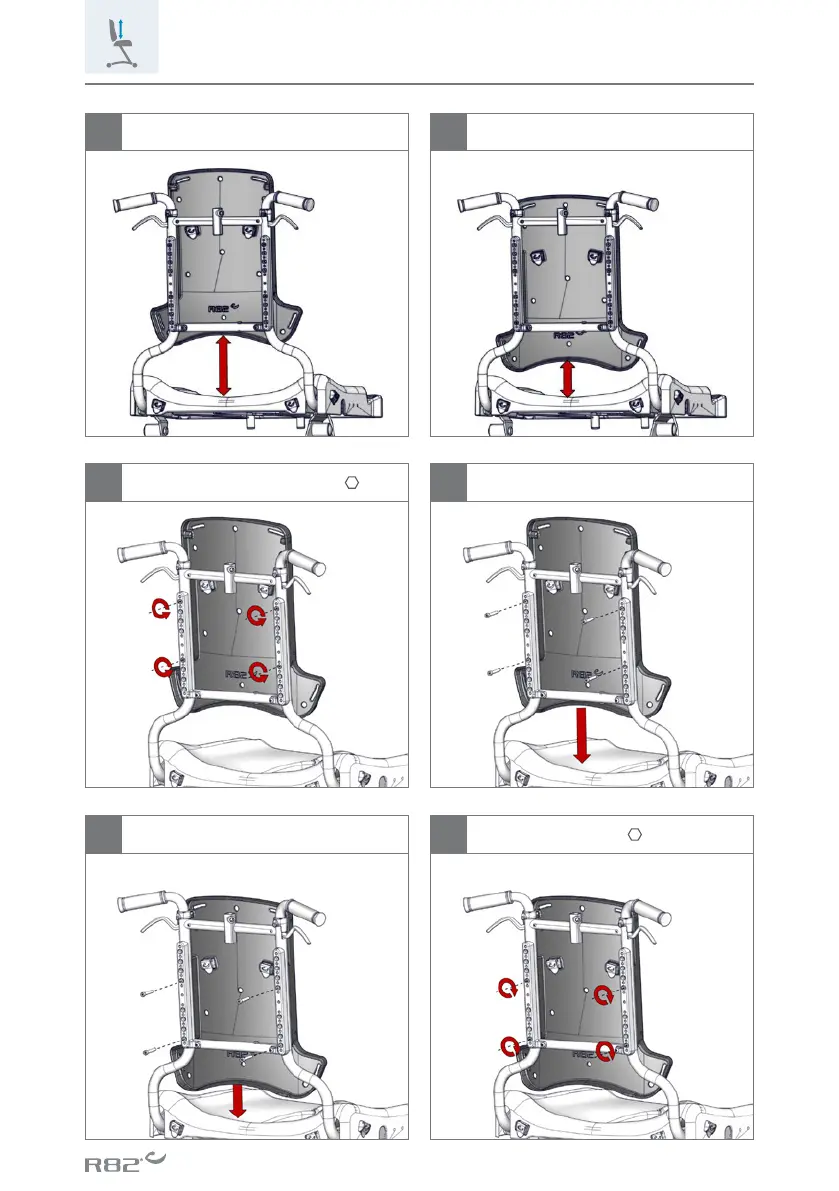 R82

R82

R82

R82

R82

R82

R82