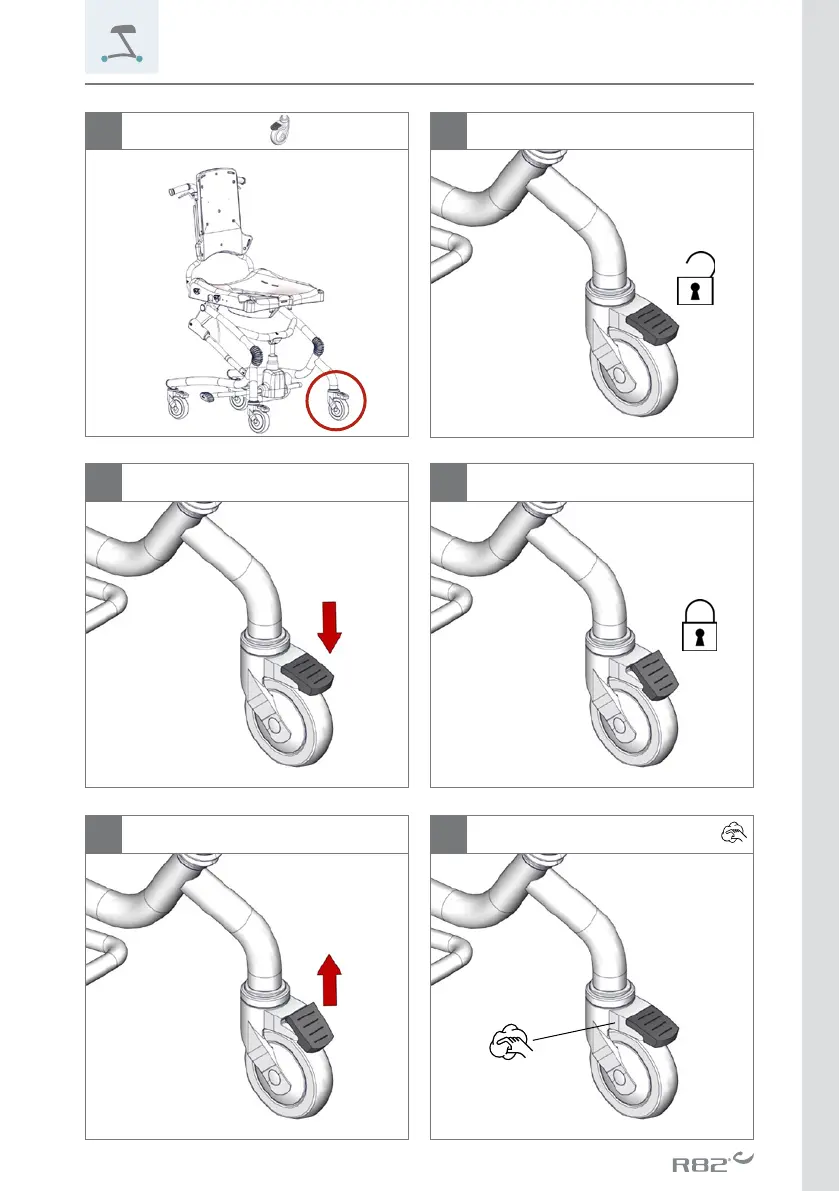 R82