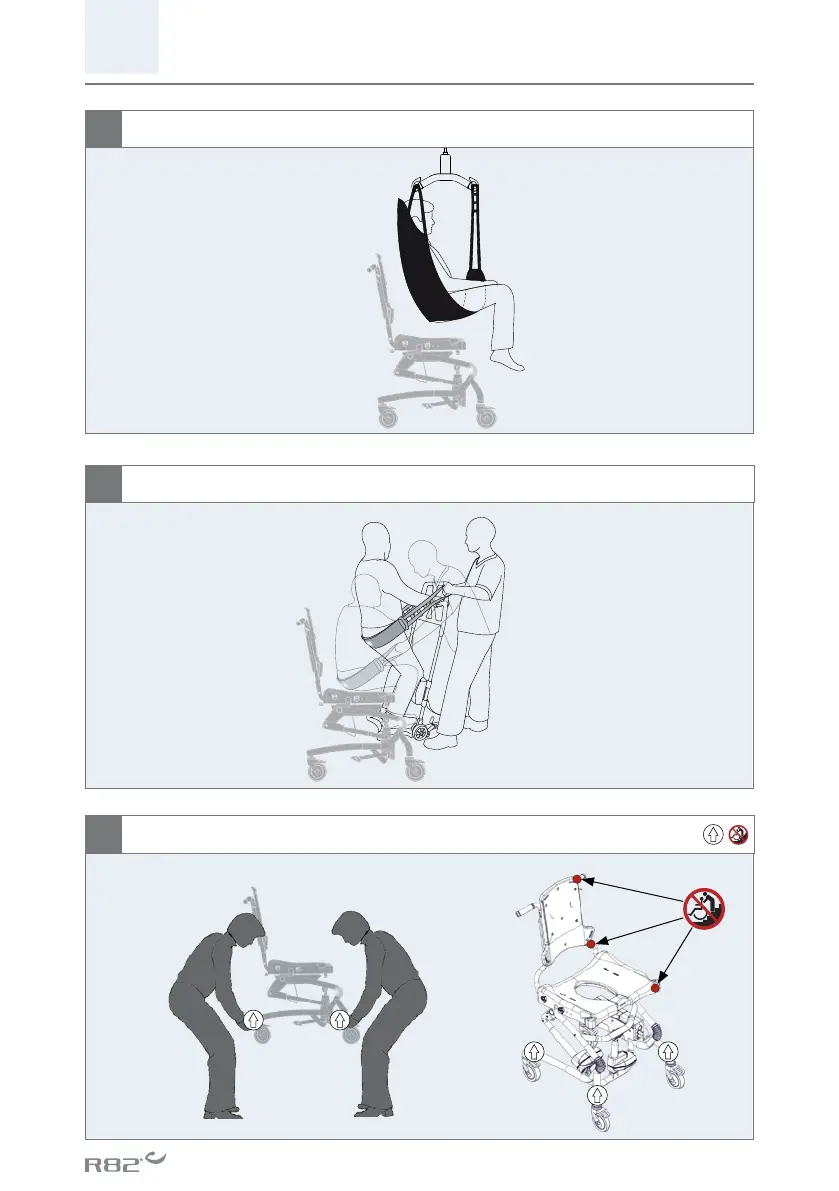 R82