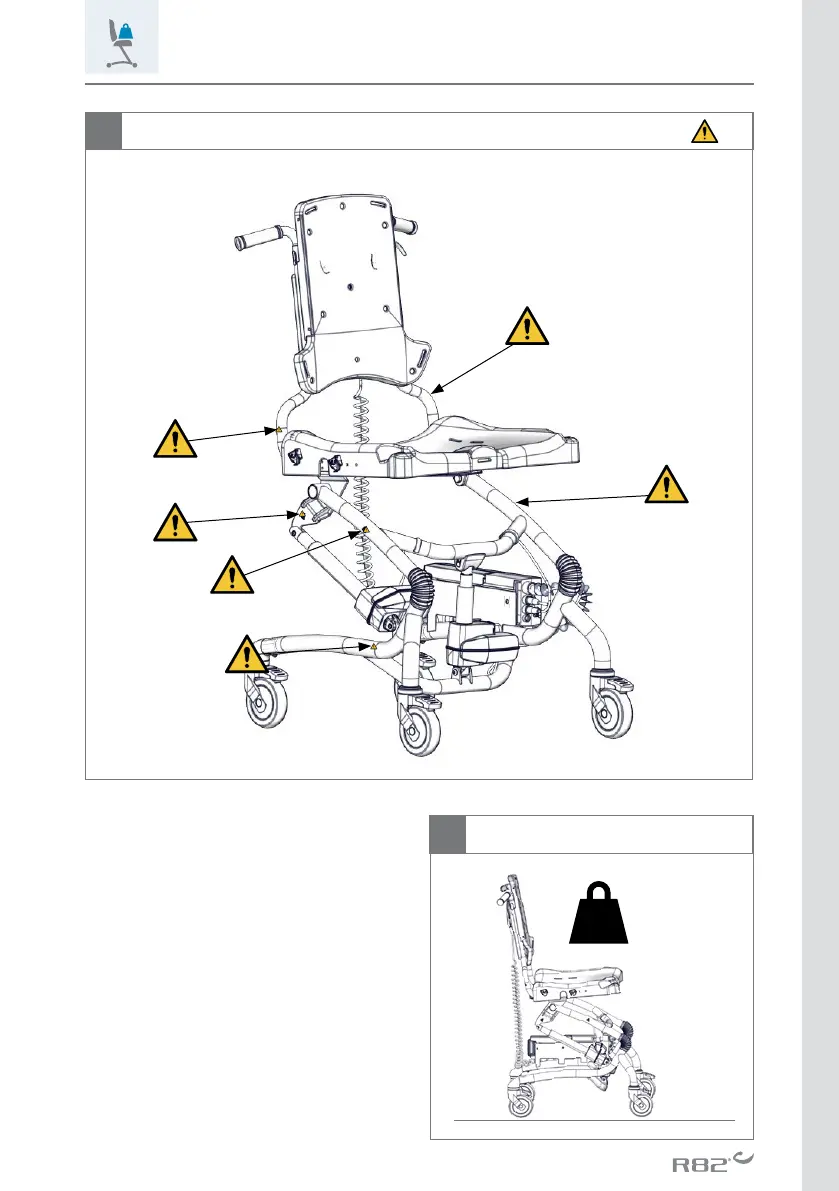 R82