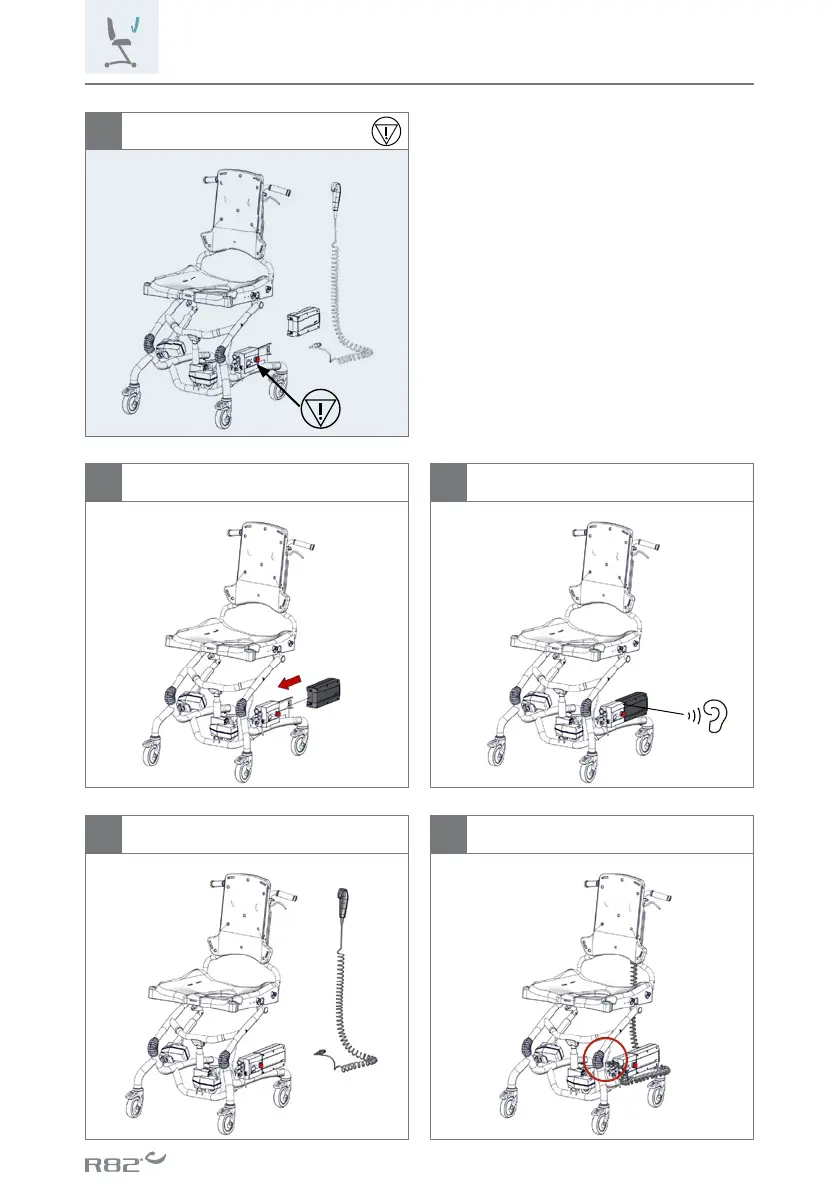 R82