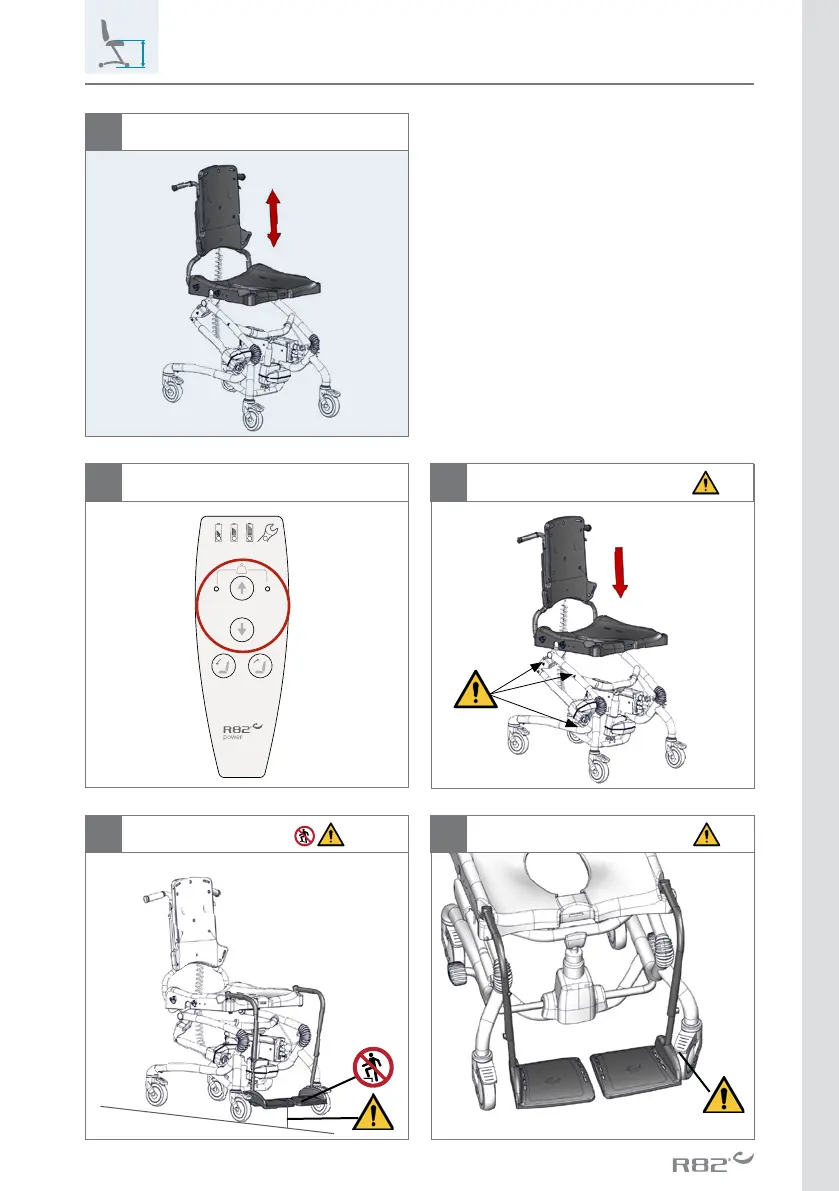 R82
power

R82