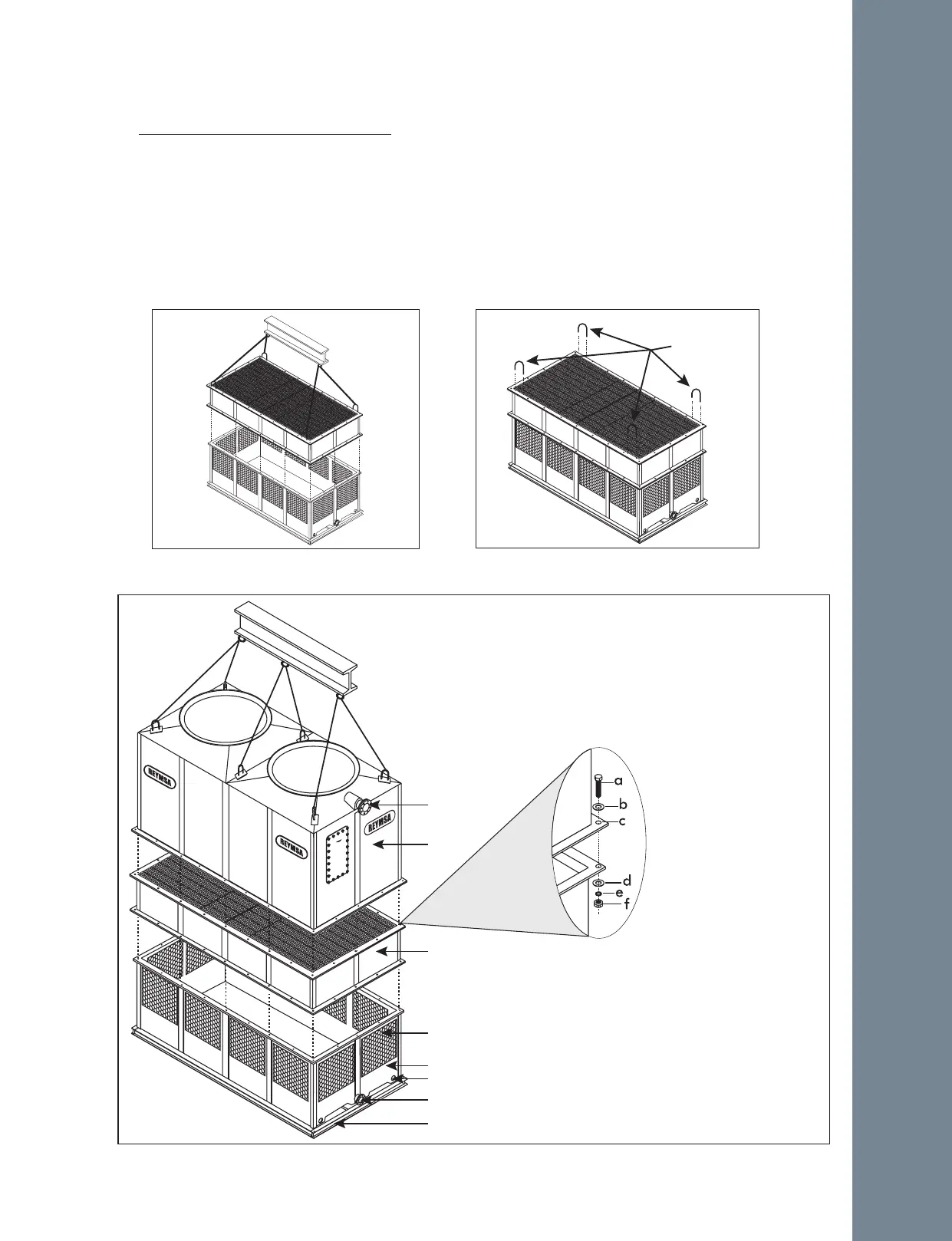 REYMSA

REYMSA

REYMSA

a
b
c
d
e
f