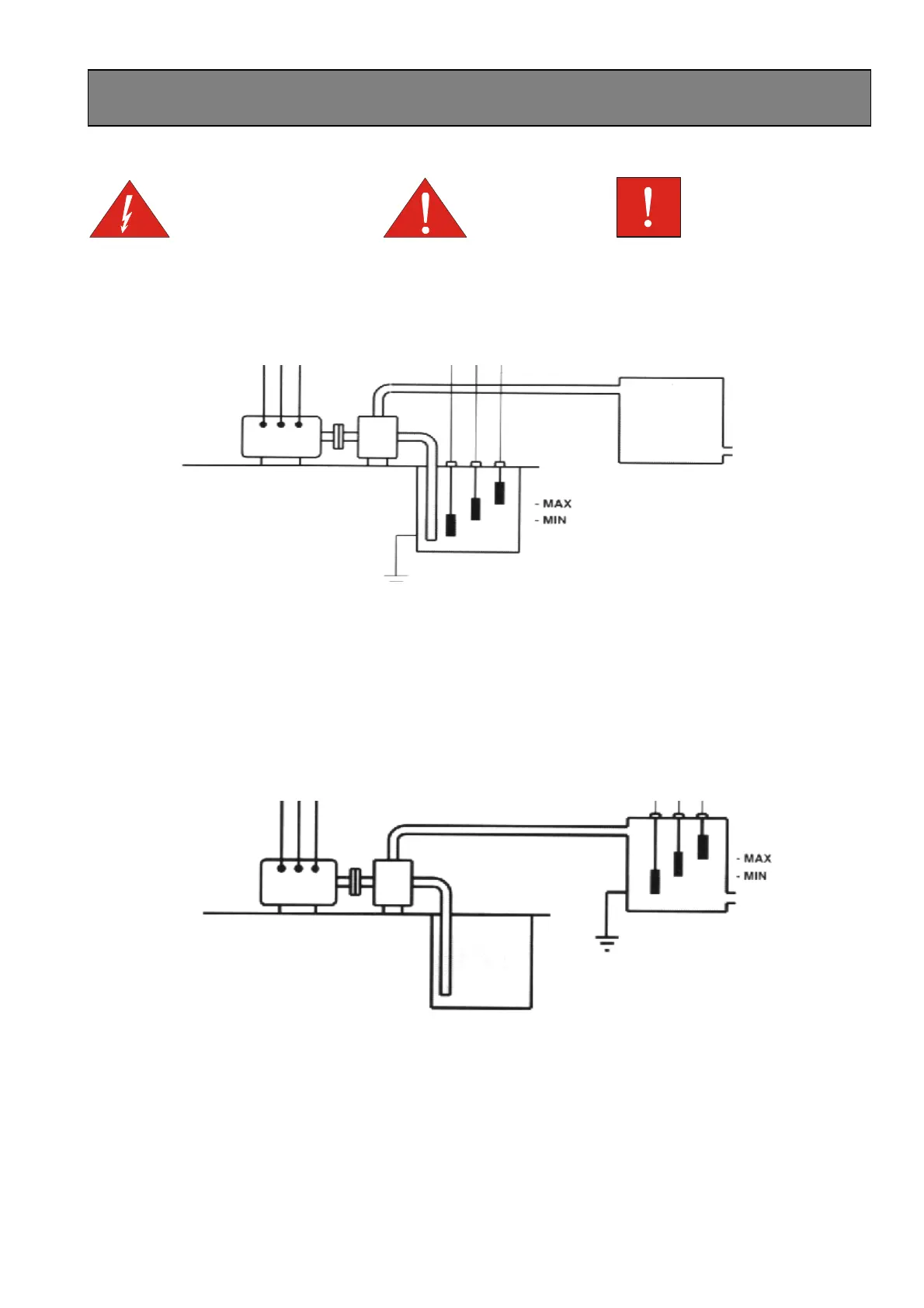 - MAX
- MIN

- MAX
- MIN