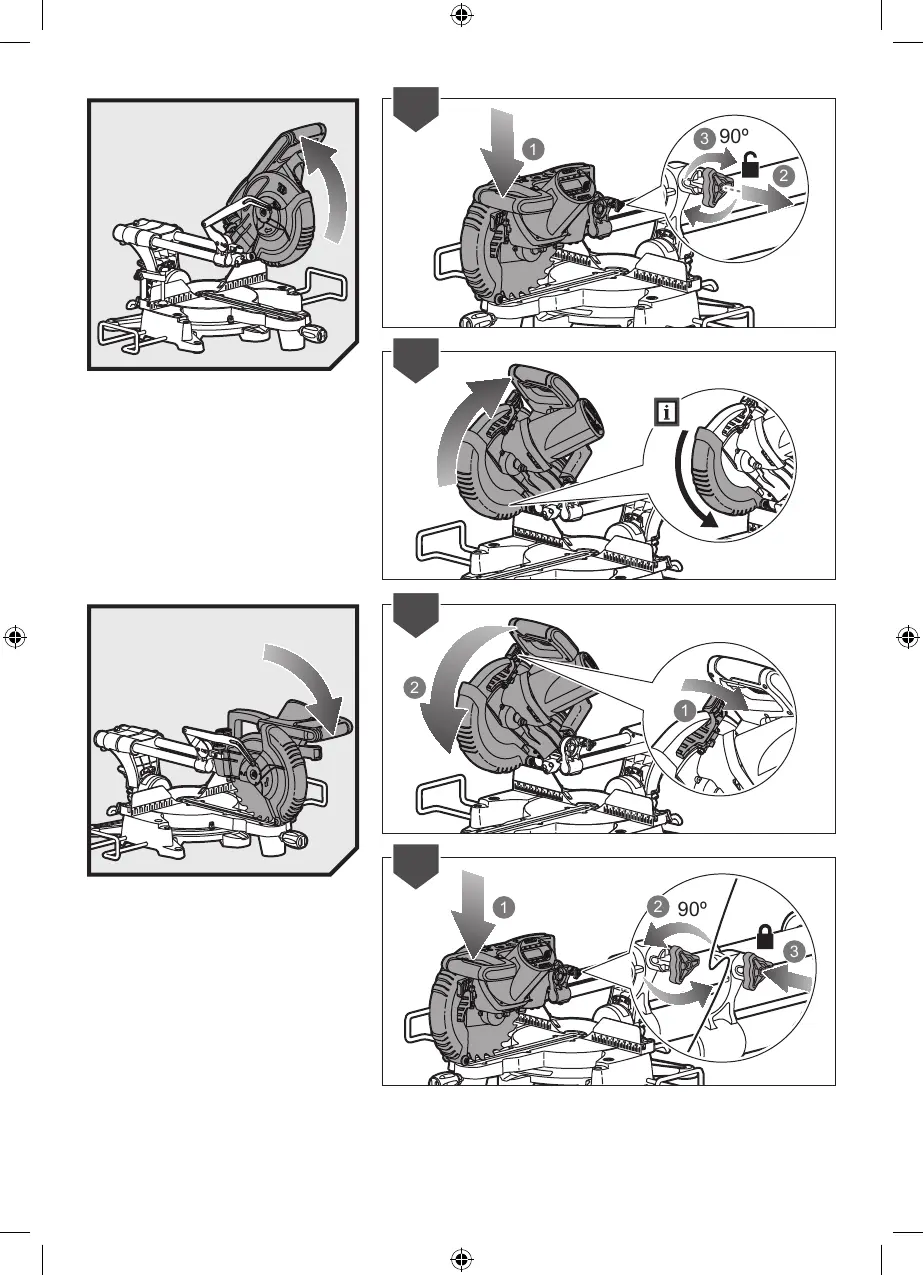 1
3 90º
2

i

2
1

1
2 90º
3