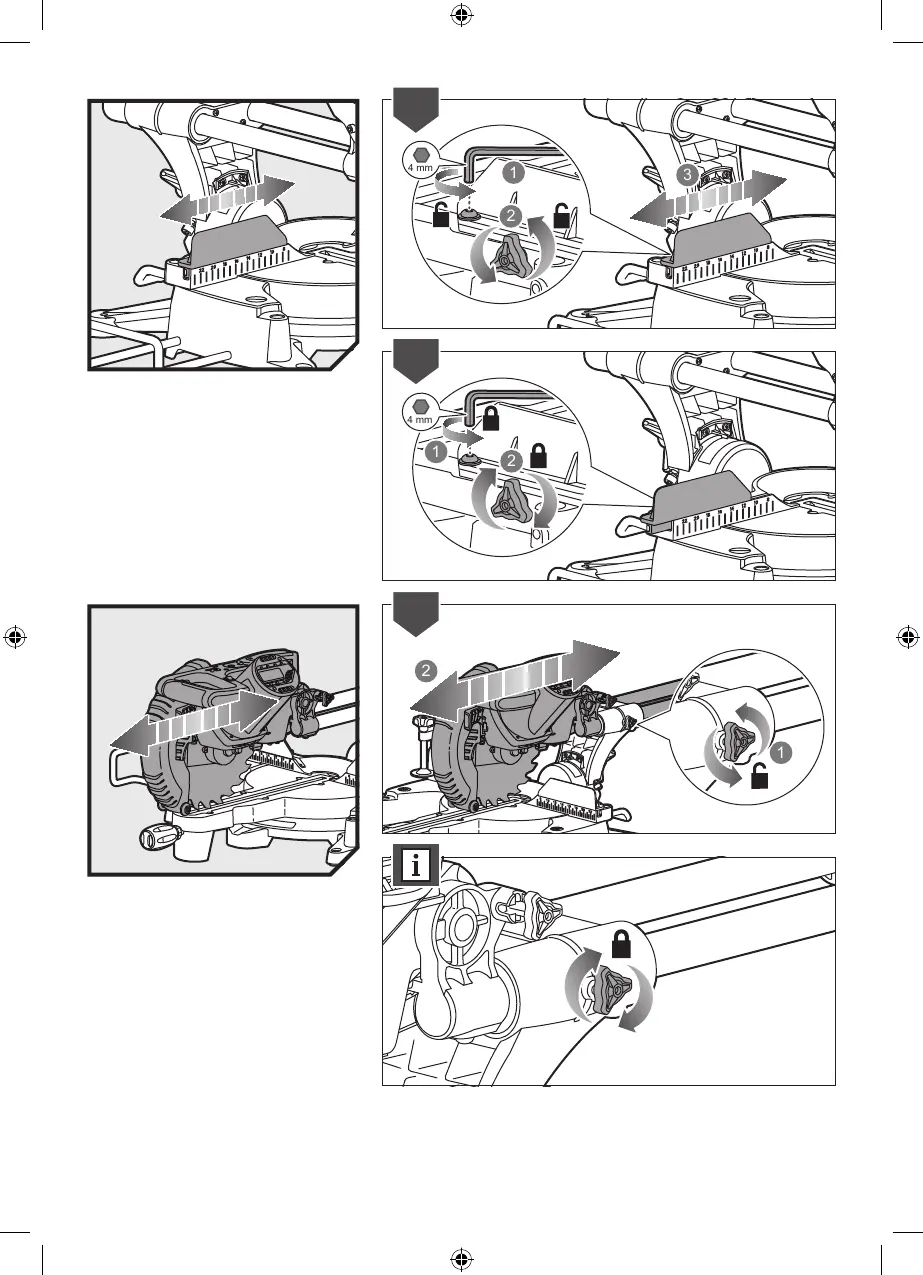 4 mm
1
2
3

4 mm
1
2

2
1

i