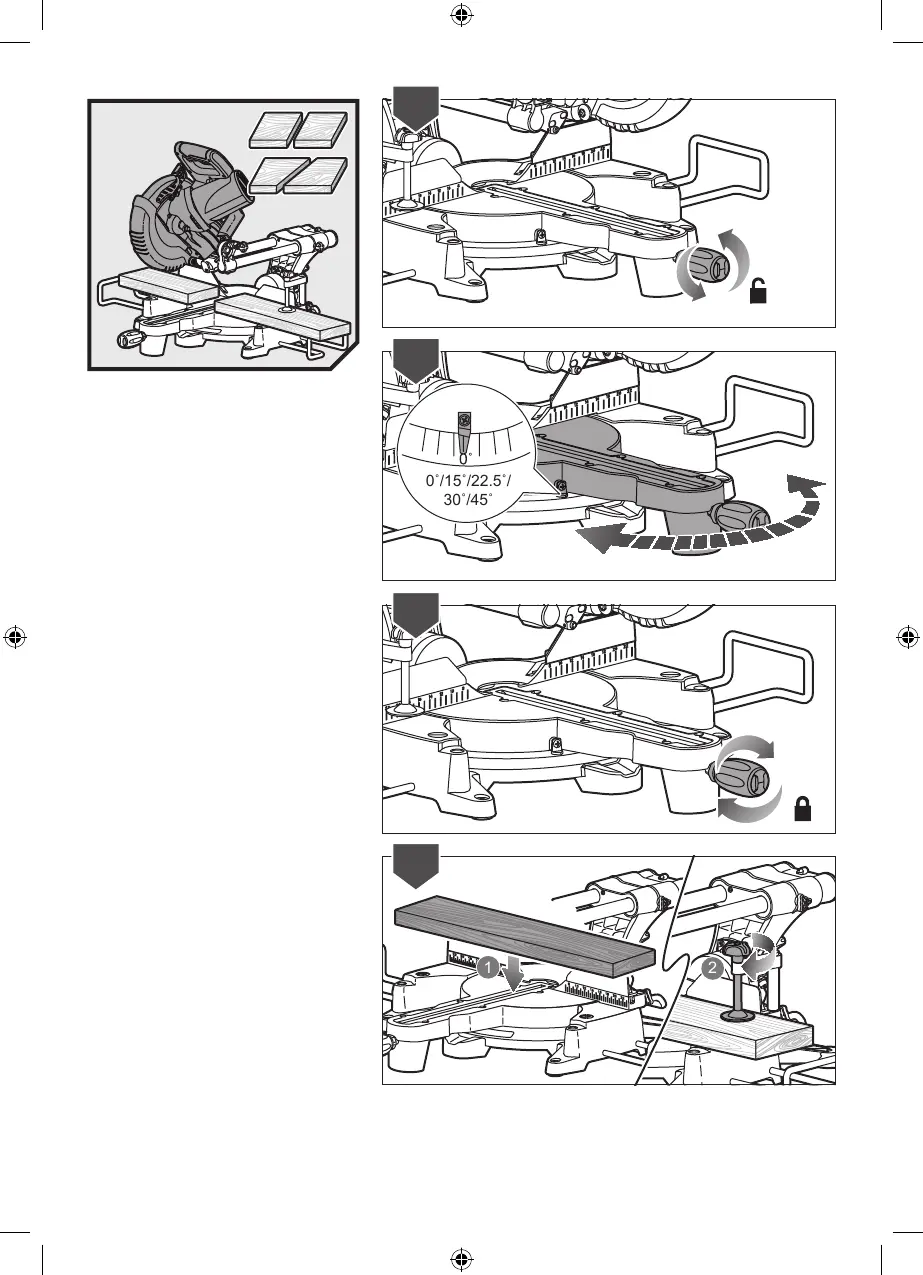 0°

0°/15°/22.5°/
30°/45°

1

2