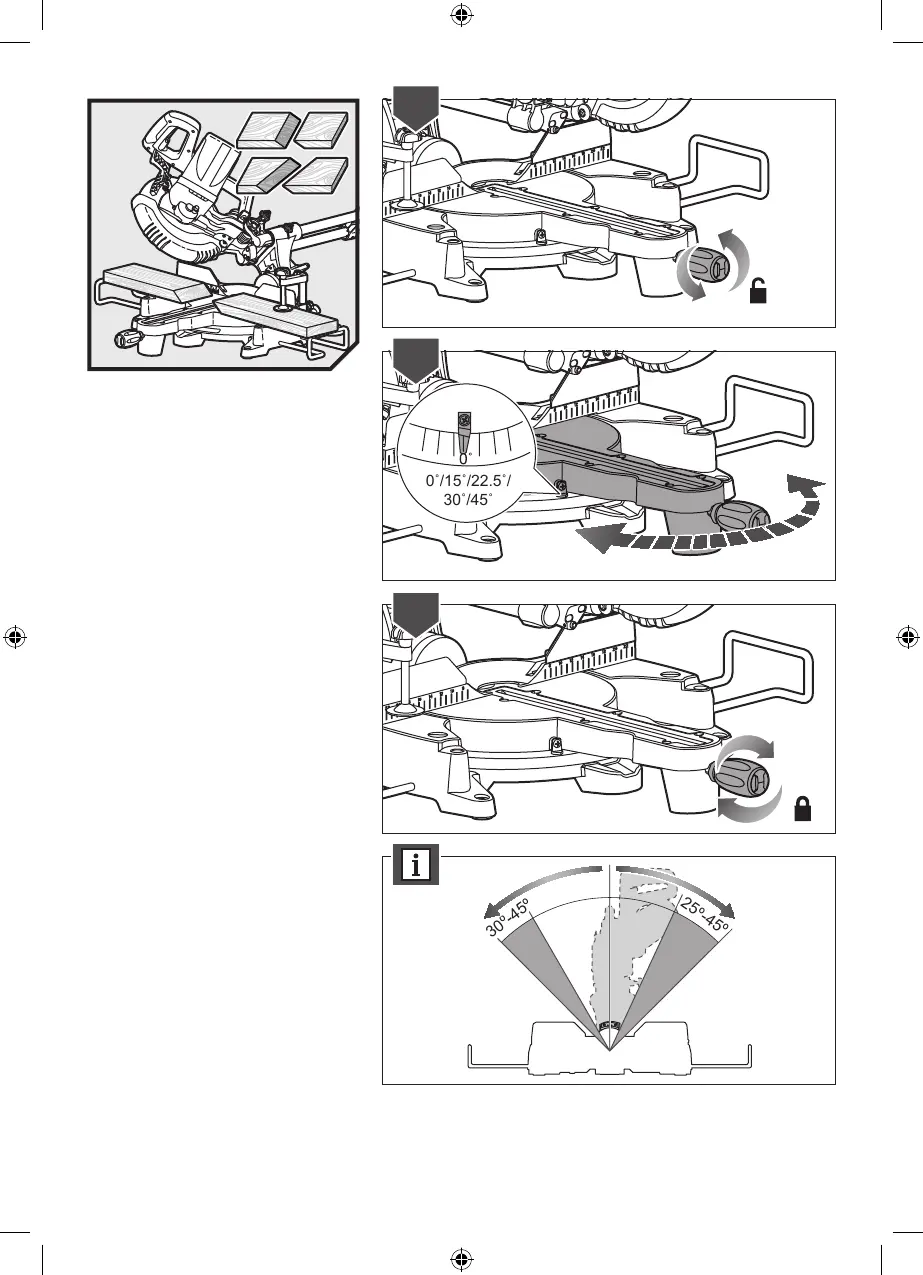 0°

0°/15°/22.5°/
30°/45°

i

30°-45°

25°-45°