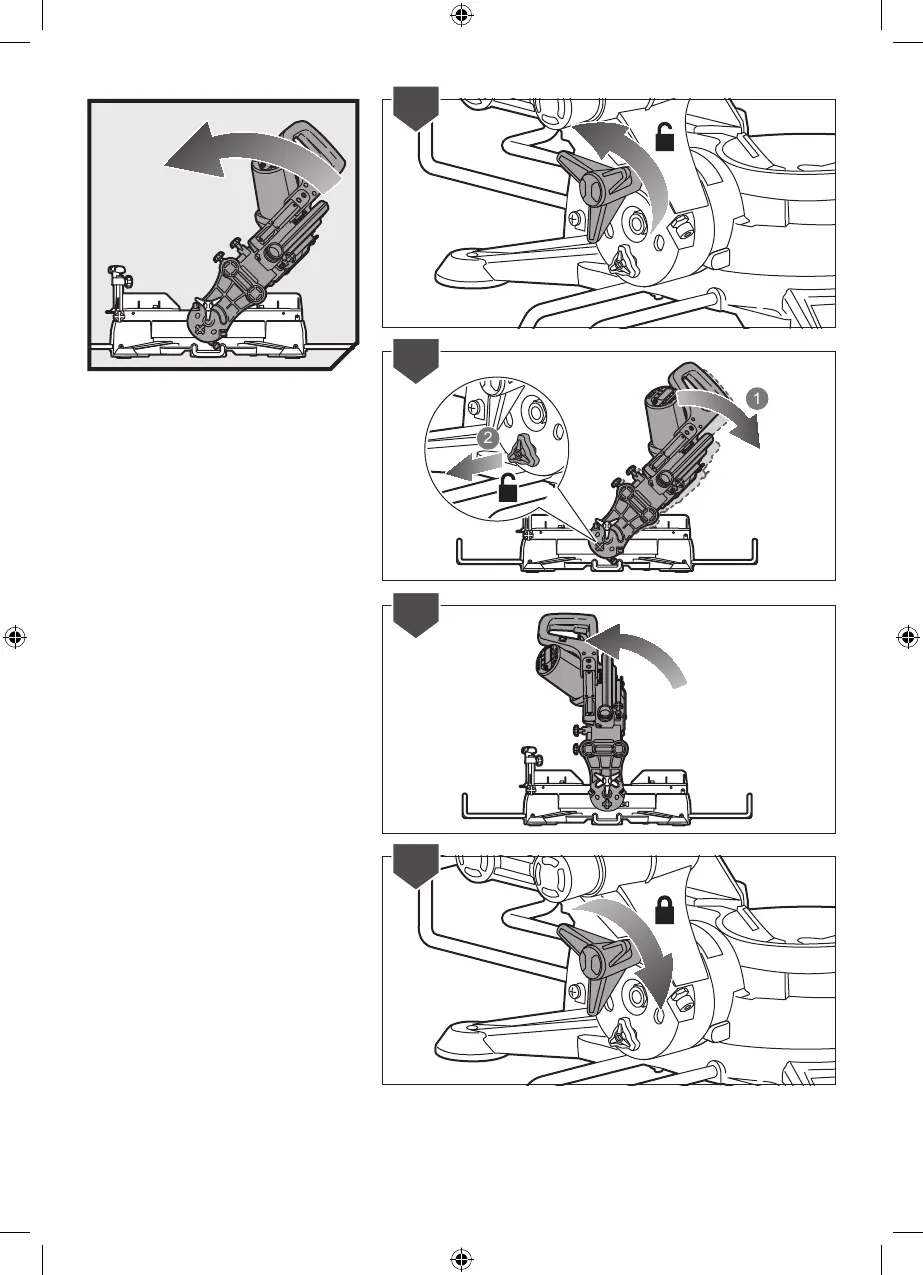 1

2