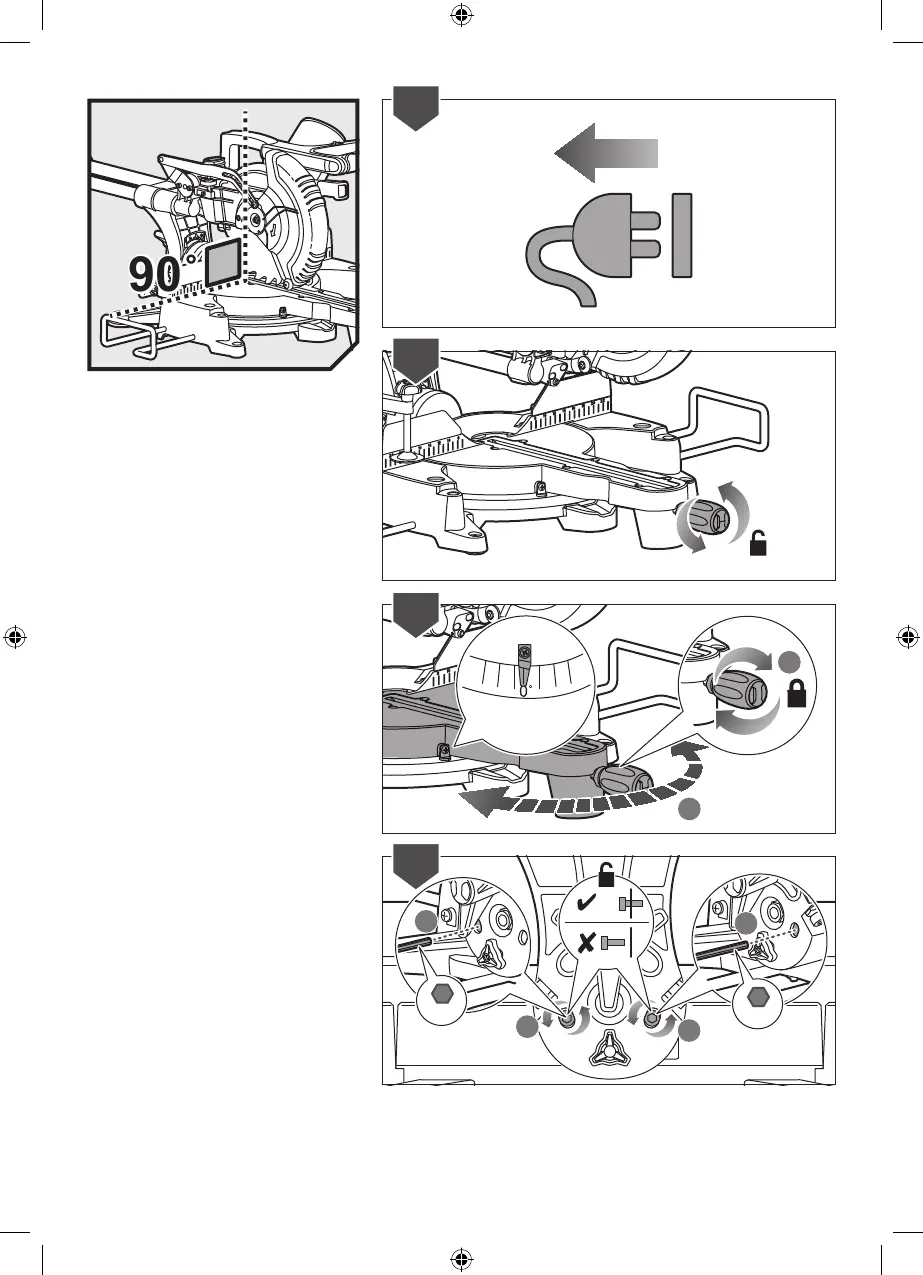 90°