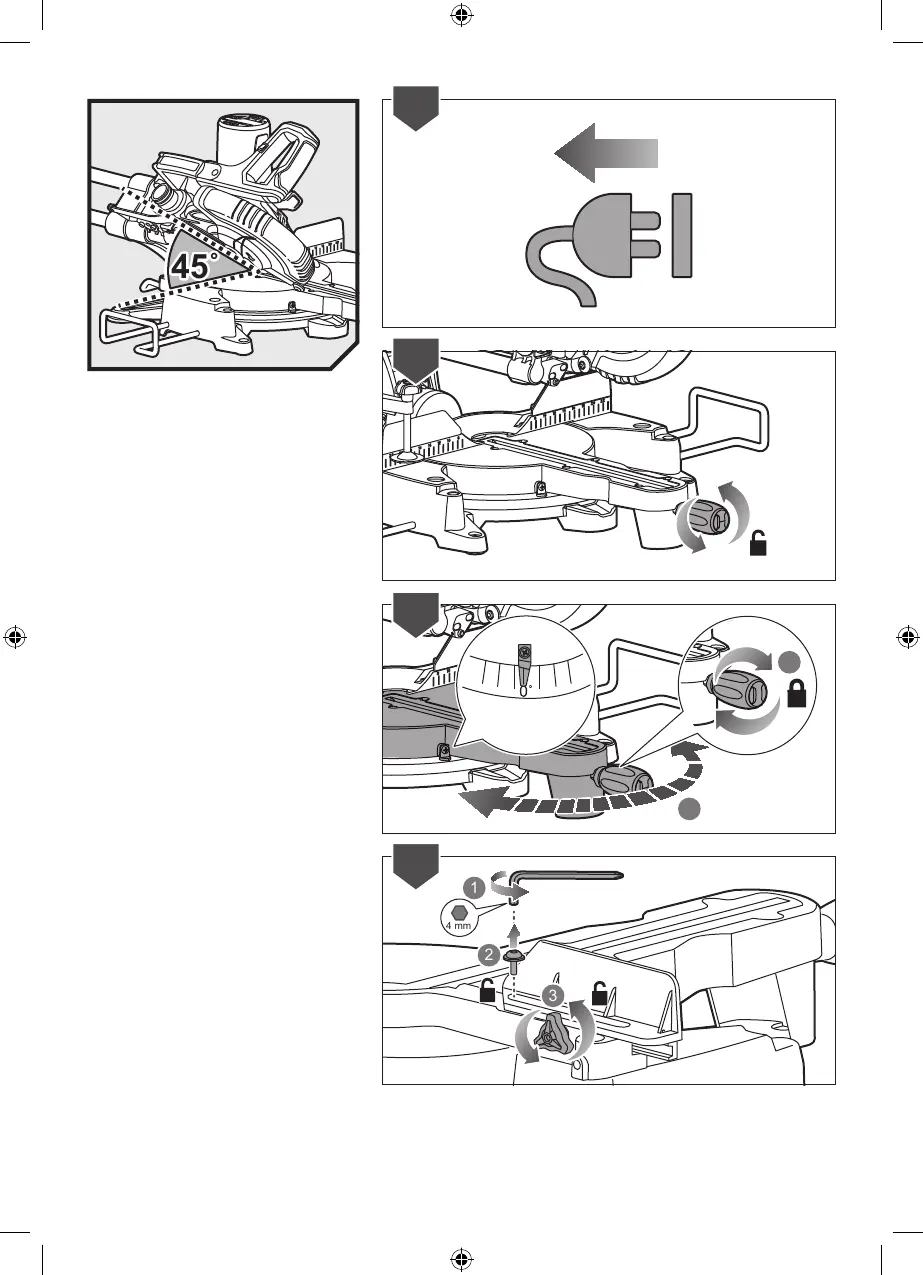 45°

1

4 mm

2

3