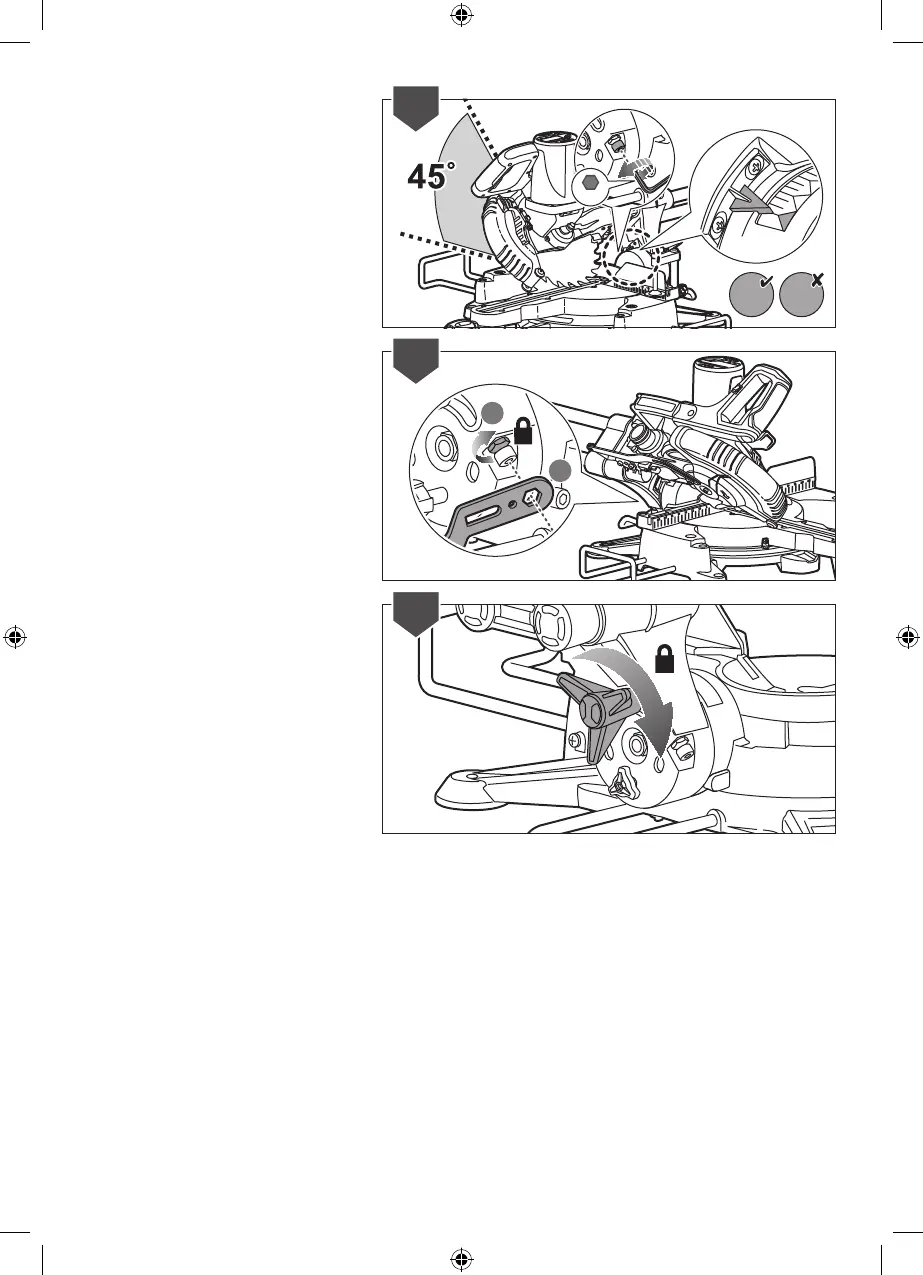 45°