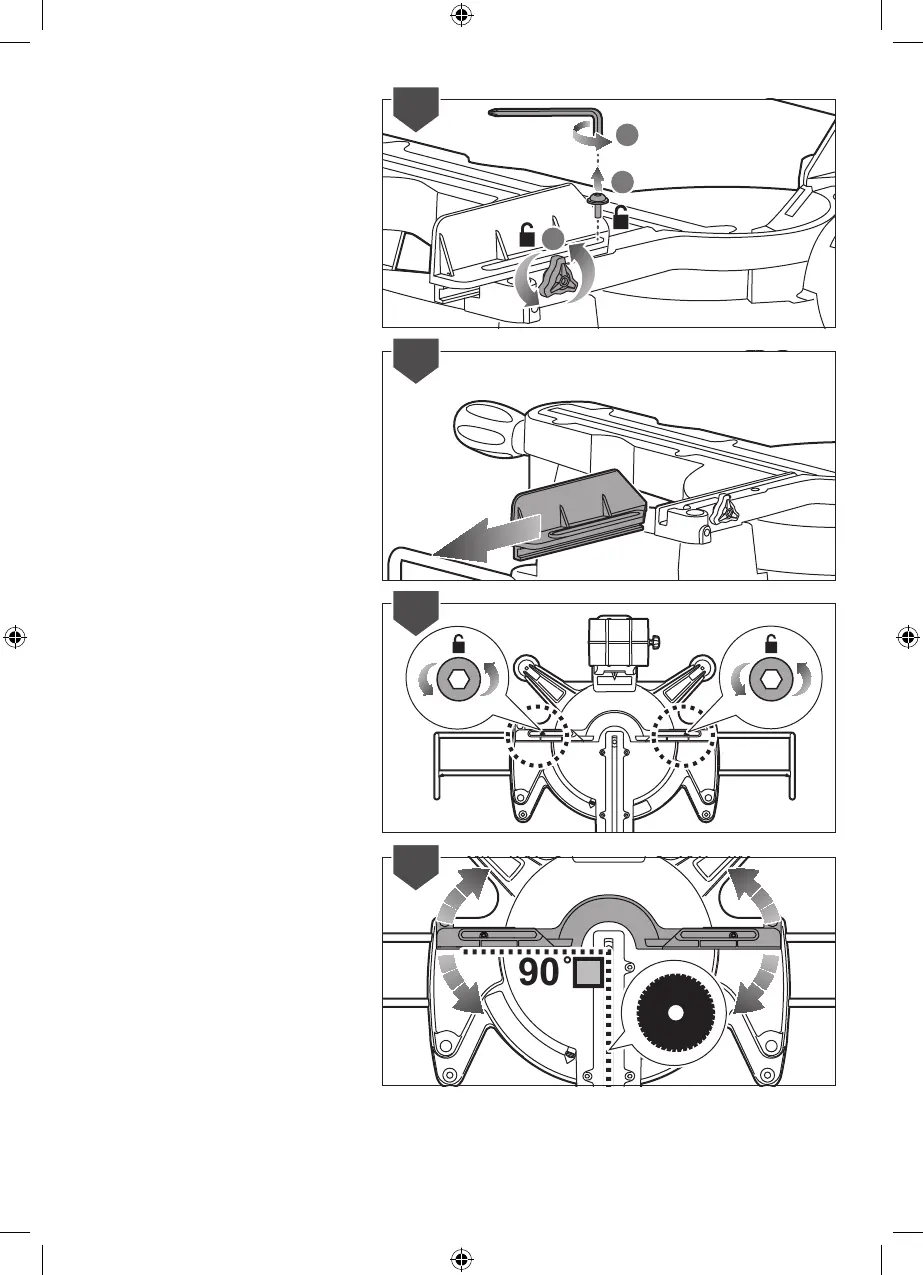 90°