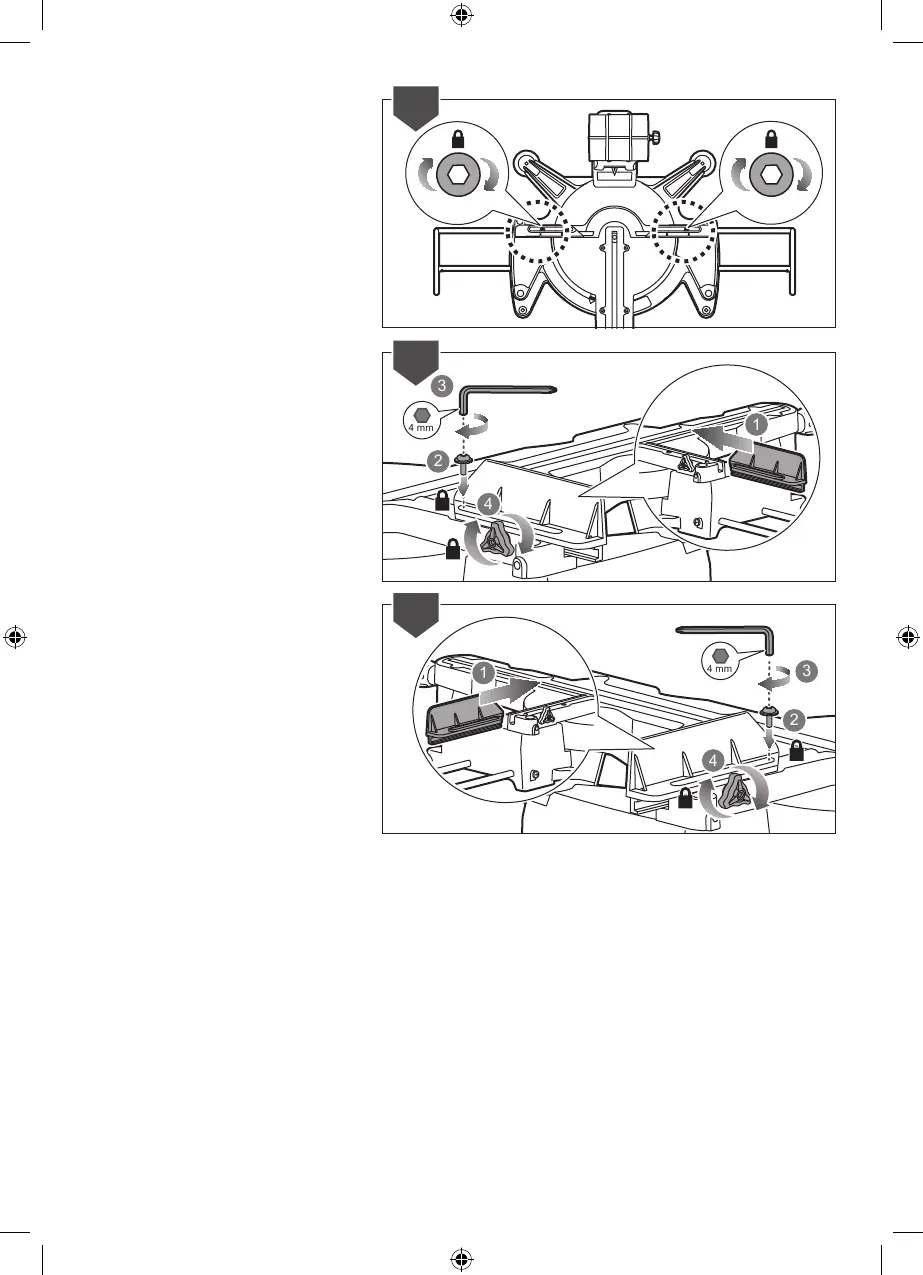 3
4 mm
1
2
4

1
4 mm
3
2
4