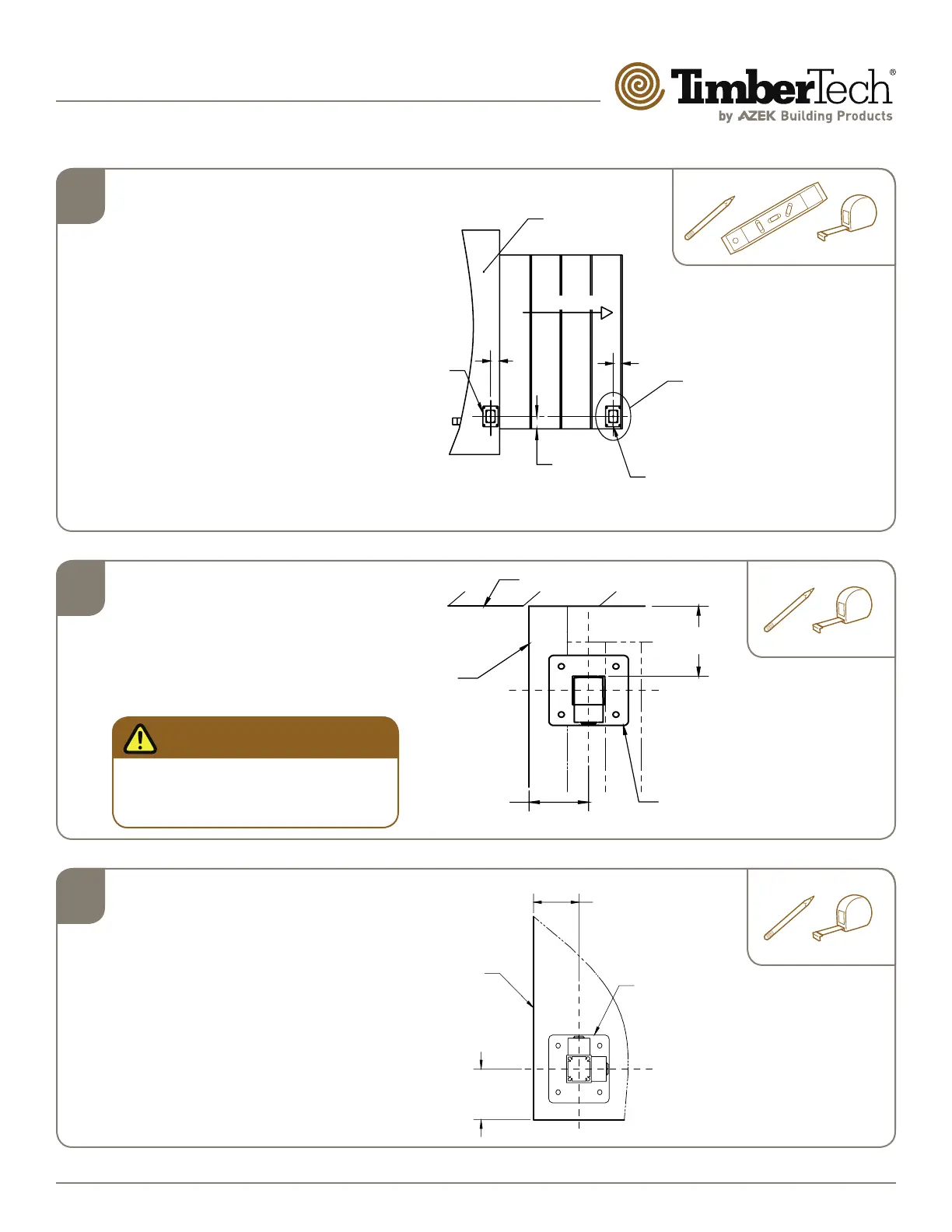 TimberTech®
by AZEK Building Products