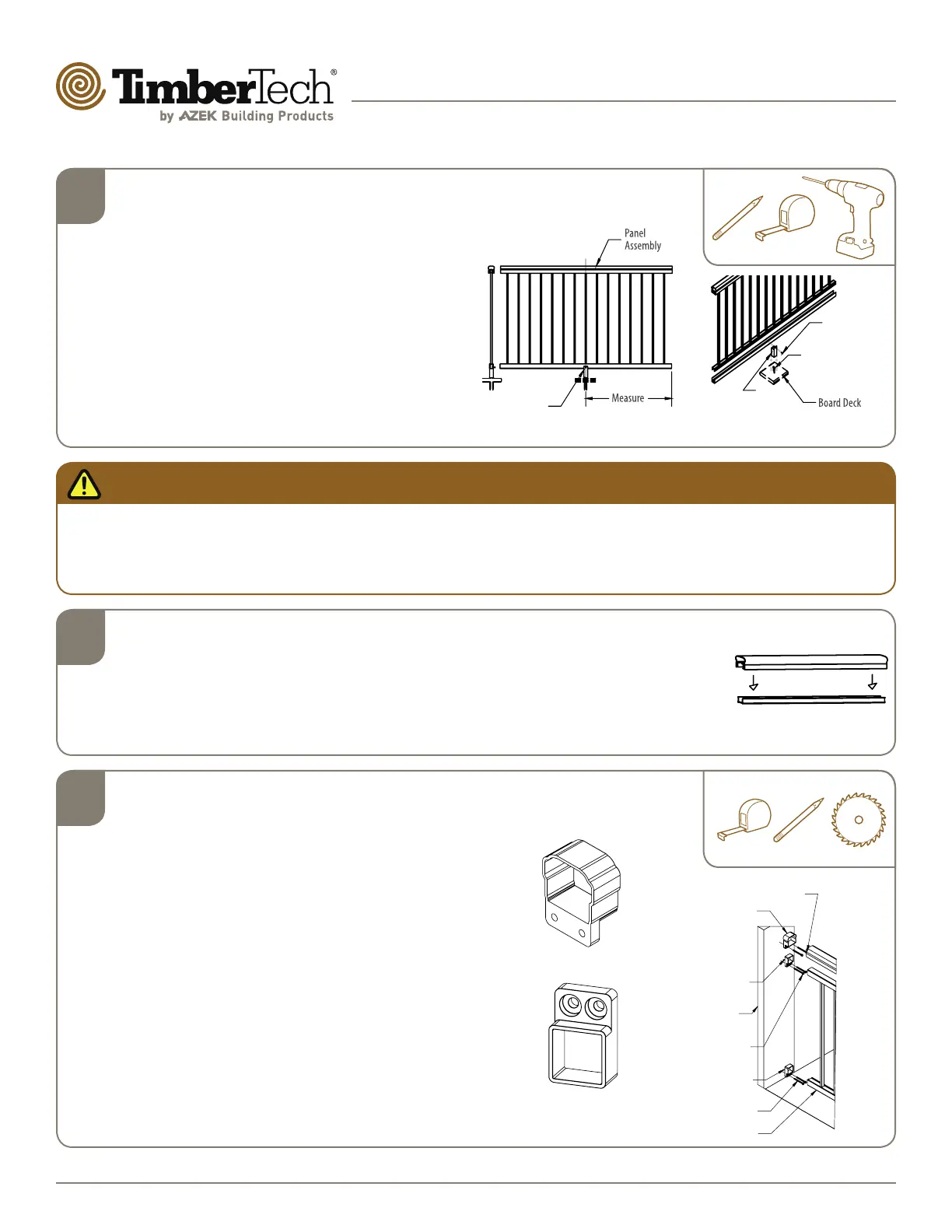 TimberTech®
by AZEK Building Products

Panel Assembly

Measure

Board Deck