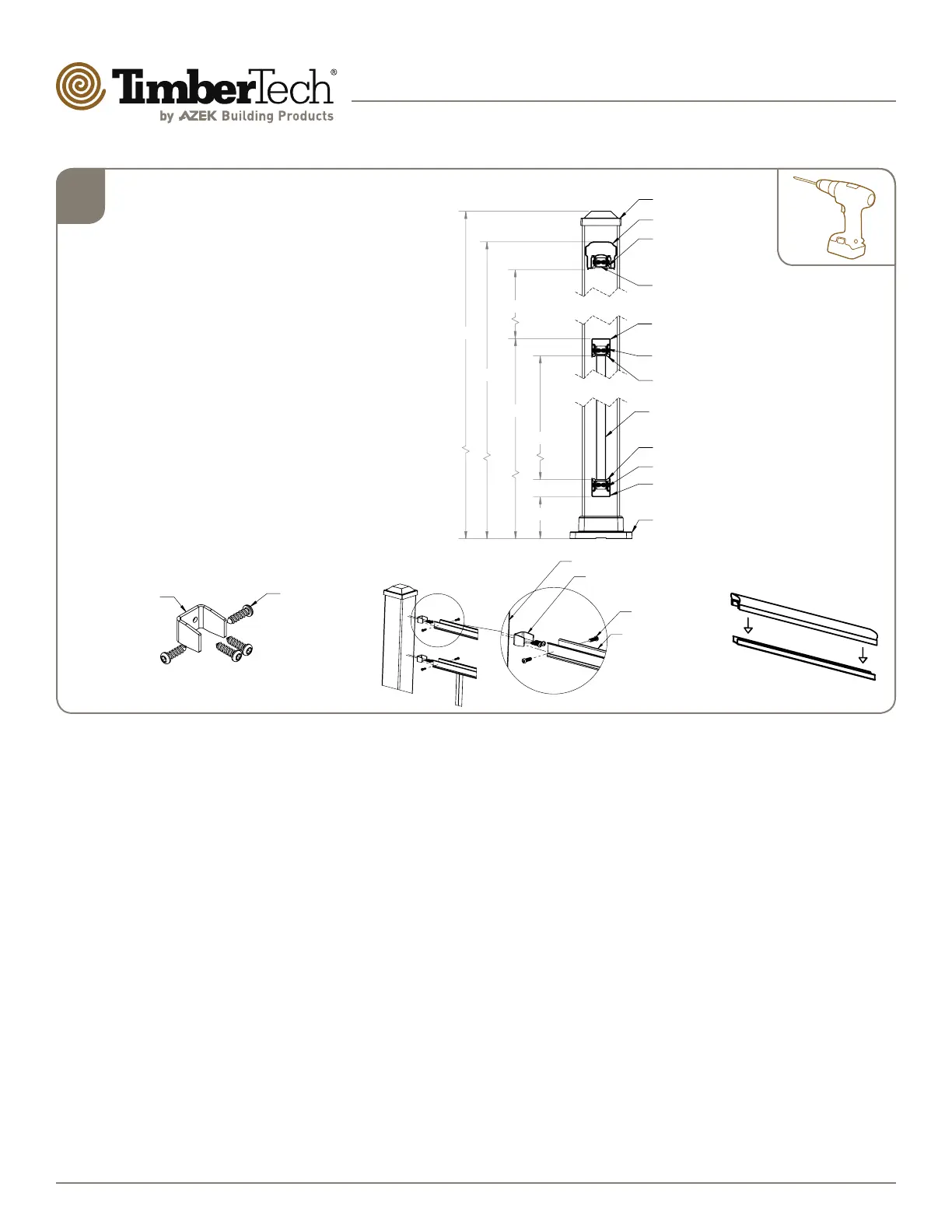 TimberTech®
by AZEK Building Products