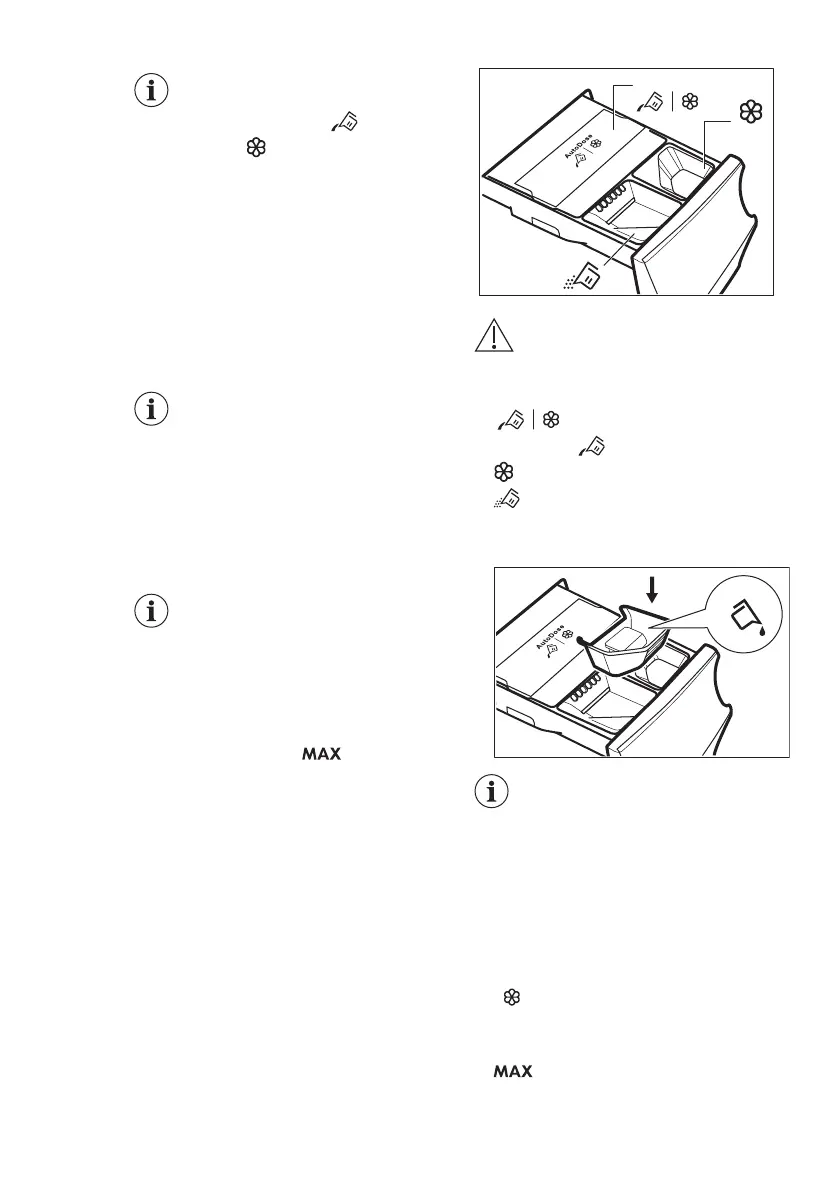 AutoDose

AutoDose

MAX

MAX