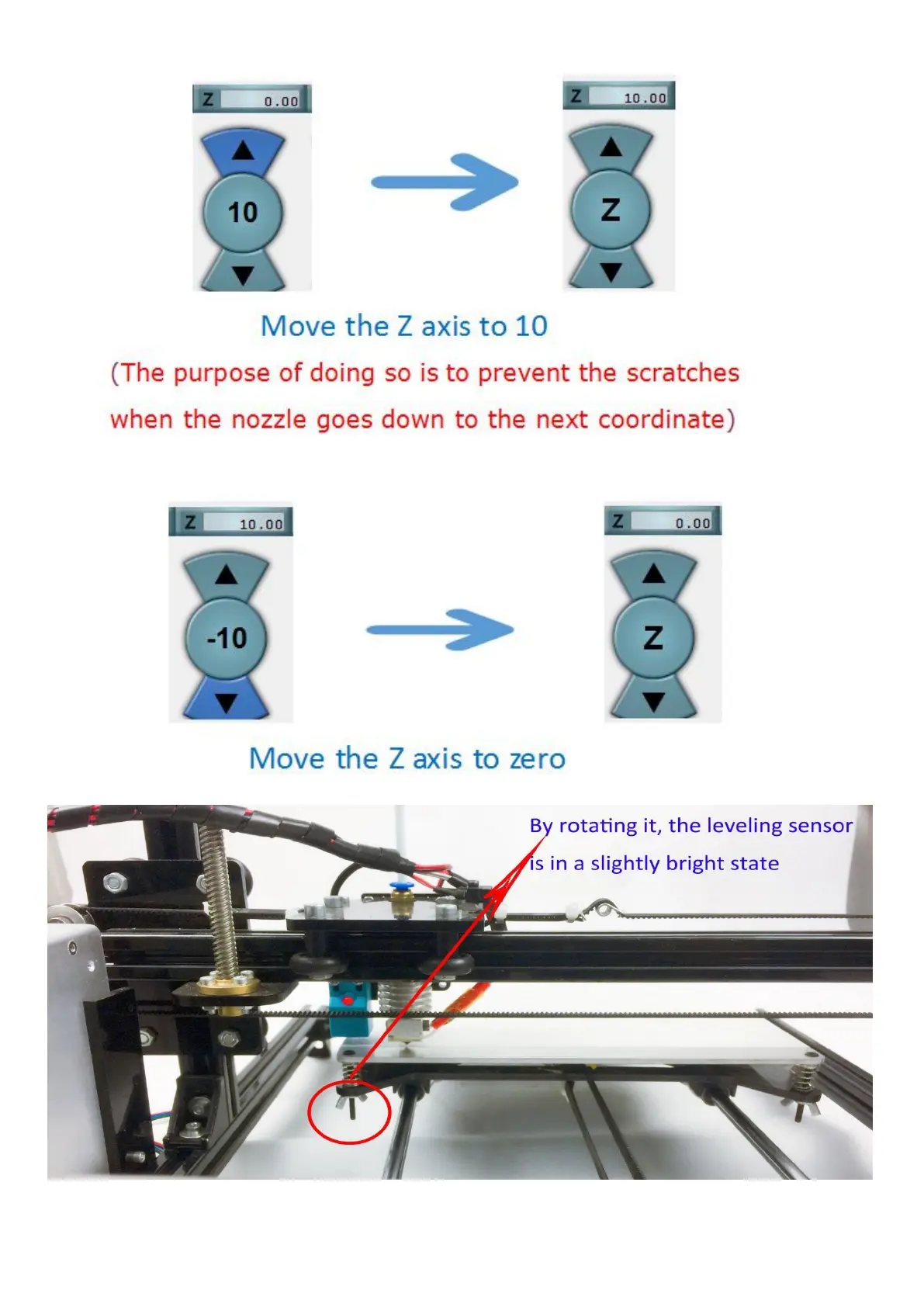 Z 0.00

10

Z 10.00

Z

Move the Z axis to 10

(The purpose of doing so is to prevent the scratches when the nozzle goes down to the next coordinate)

Z 10.00

-10

Z 0.00

Z

Move the Z axis to zero

By rotating it, the leveling sensor is in a slightly bright state