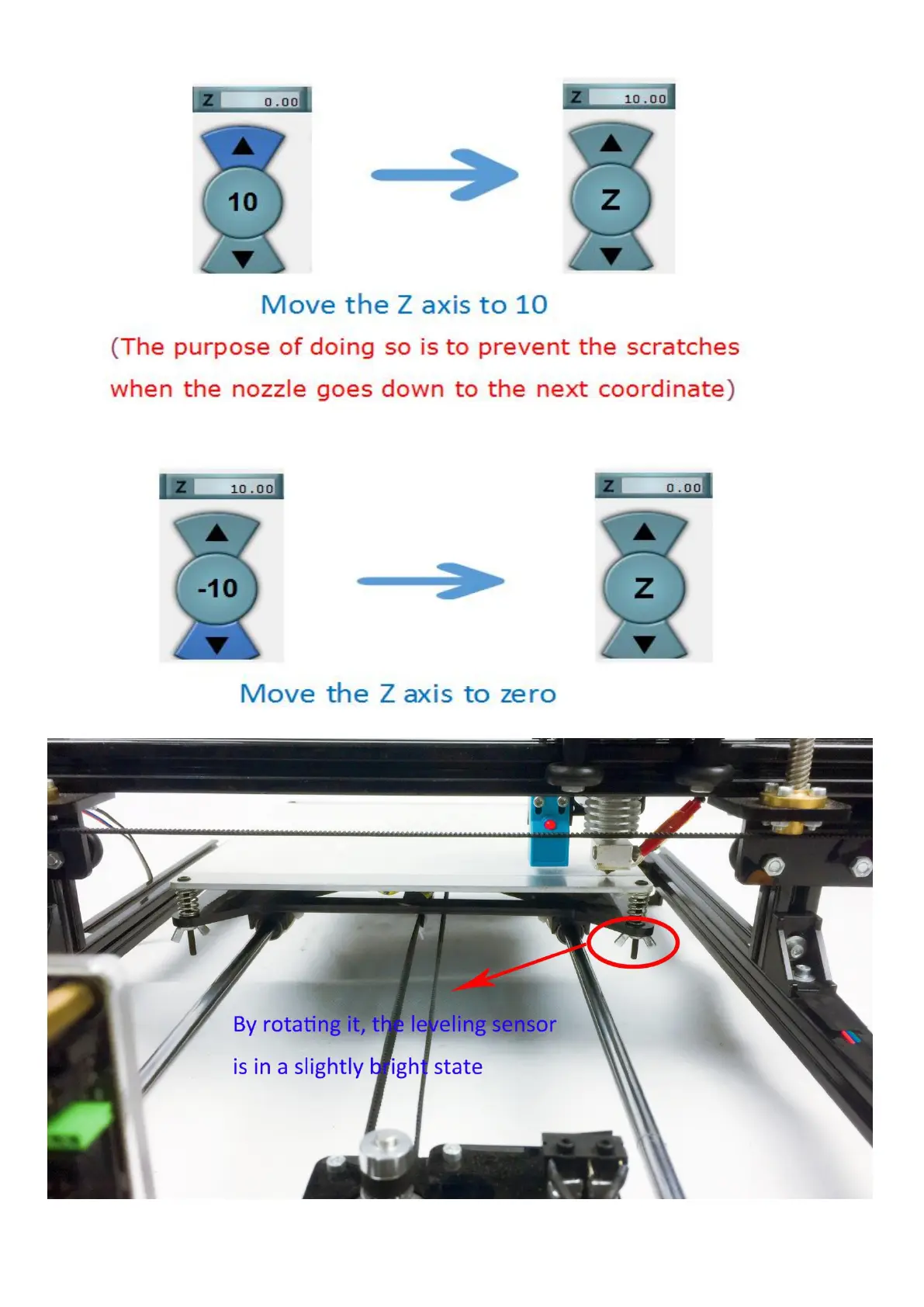 Z 0.00

10

Z 10.00

Z

Move the Z axis to 10

(The purpose of doing so is to prevent the scratches when the nozzle goes down to the next coordinate)

Z 10.00

-10

Z 0.00

Z

Move the Z axis to zero

By rotating it, the leveling sensor is in a slightly bright state