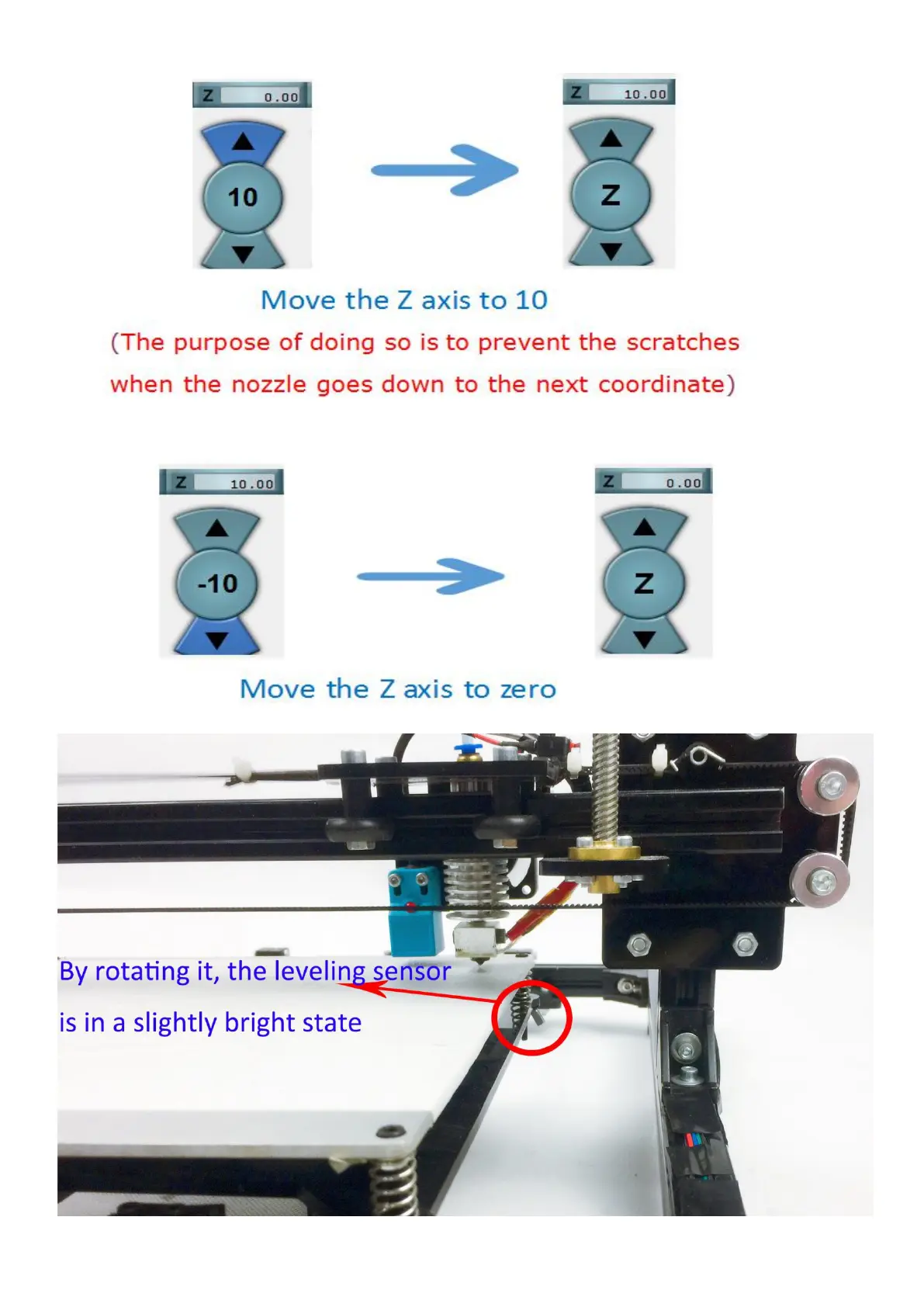 Z 0.00

10

Z 10.00

Z

Move the Z axis to 10

(The purpose of doing so is to prevent the scratches when the nozzle goes down to the next coordinate)

Z 10.00

-10

Z 0.00

Z

Move the Z axis to zero

By rotating it, the leveling sensor is in a slightly bright state