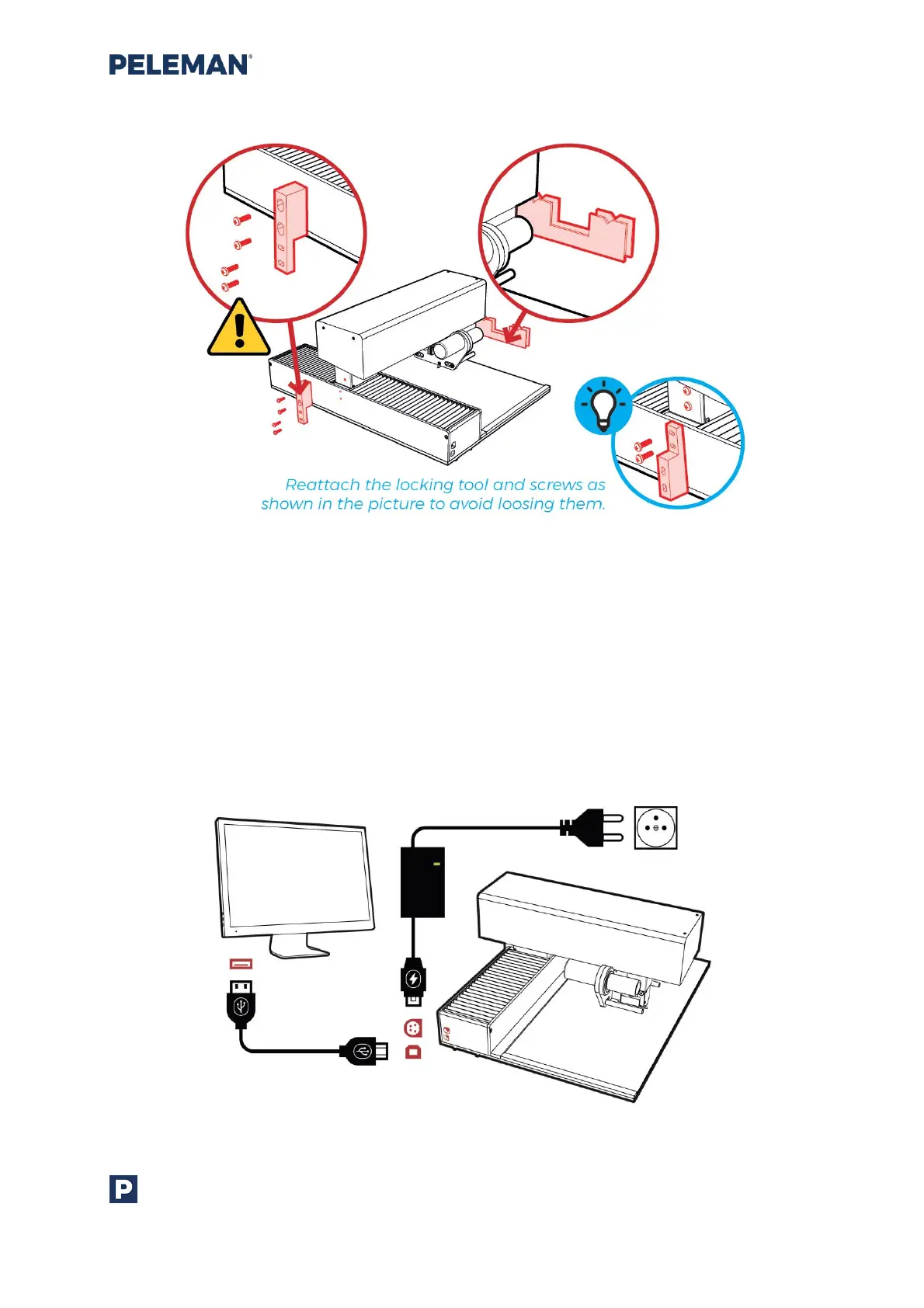 PELEMAN®

Reattach the locking tool and screws as shown in the picture to avoid loosing them.

P