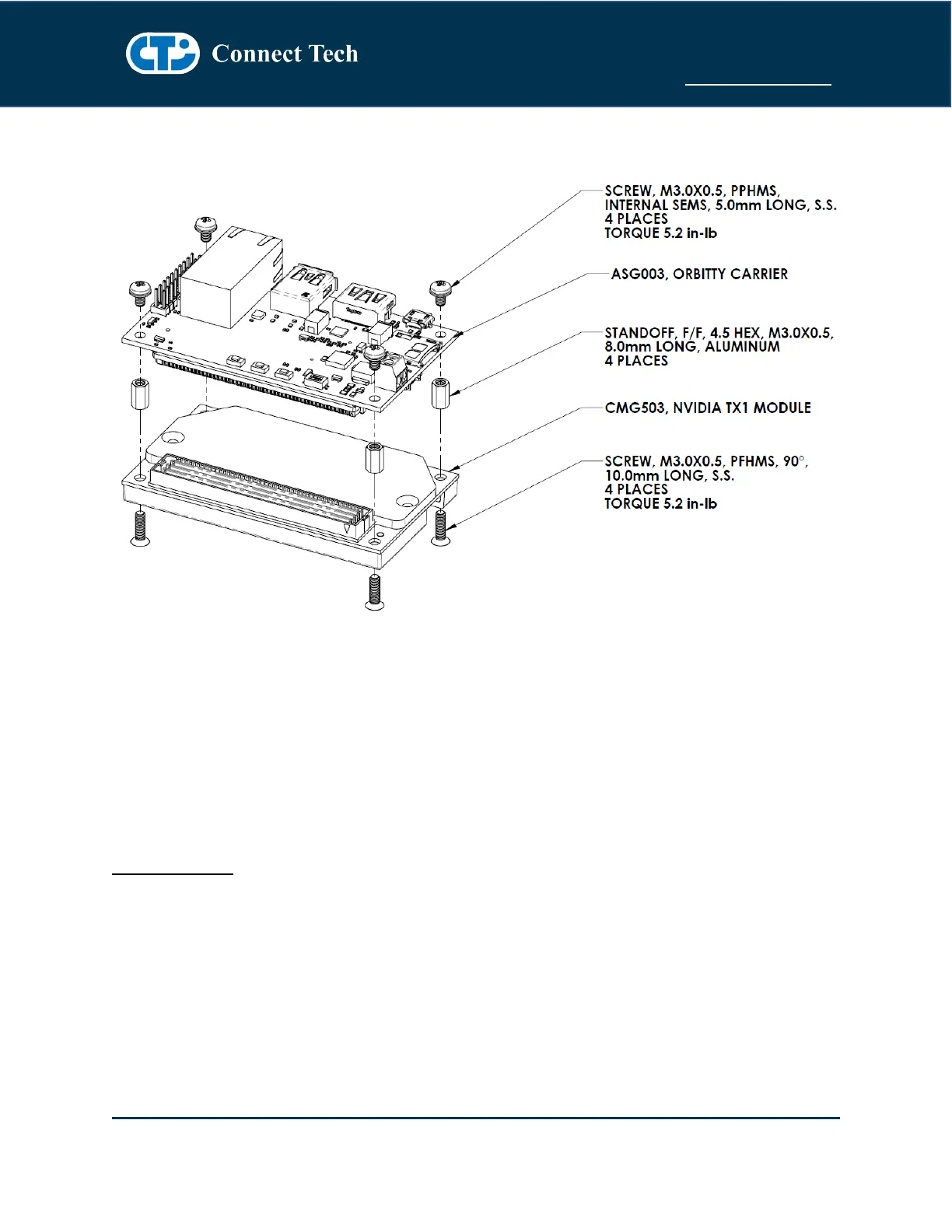 Connect Tech

SCREW, M3.0X0.5, PPHMS, INTERNAL SEMS, 5.0mm LONG, S.S. 4 PLACES TORQUE 5.2 in-lb

ASG003, ORBITTY CARRIER

STANDOFF, F/F, 4.5 HEX, M3.0X0.5, 8.0mm LONG, ALUMINUM 4 PLACES

CMG503, NVIDIA TX1 MODULE

SCREW, M3.0X0.5, PFHMS, 90°, 10.0mm LONG, S.S. 4 PLACES TORQUE 5.2 in-lb