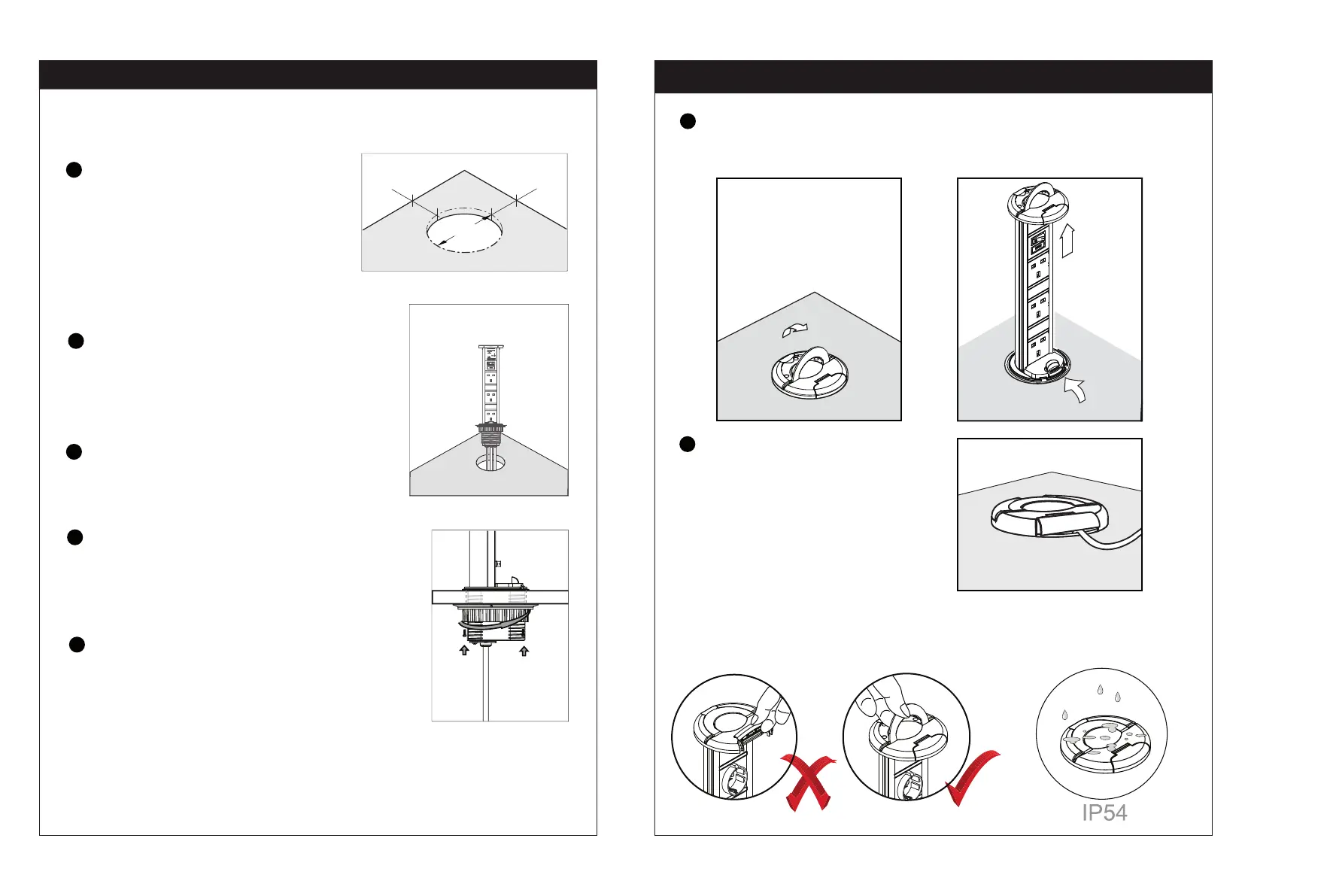 IP54