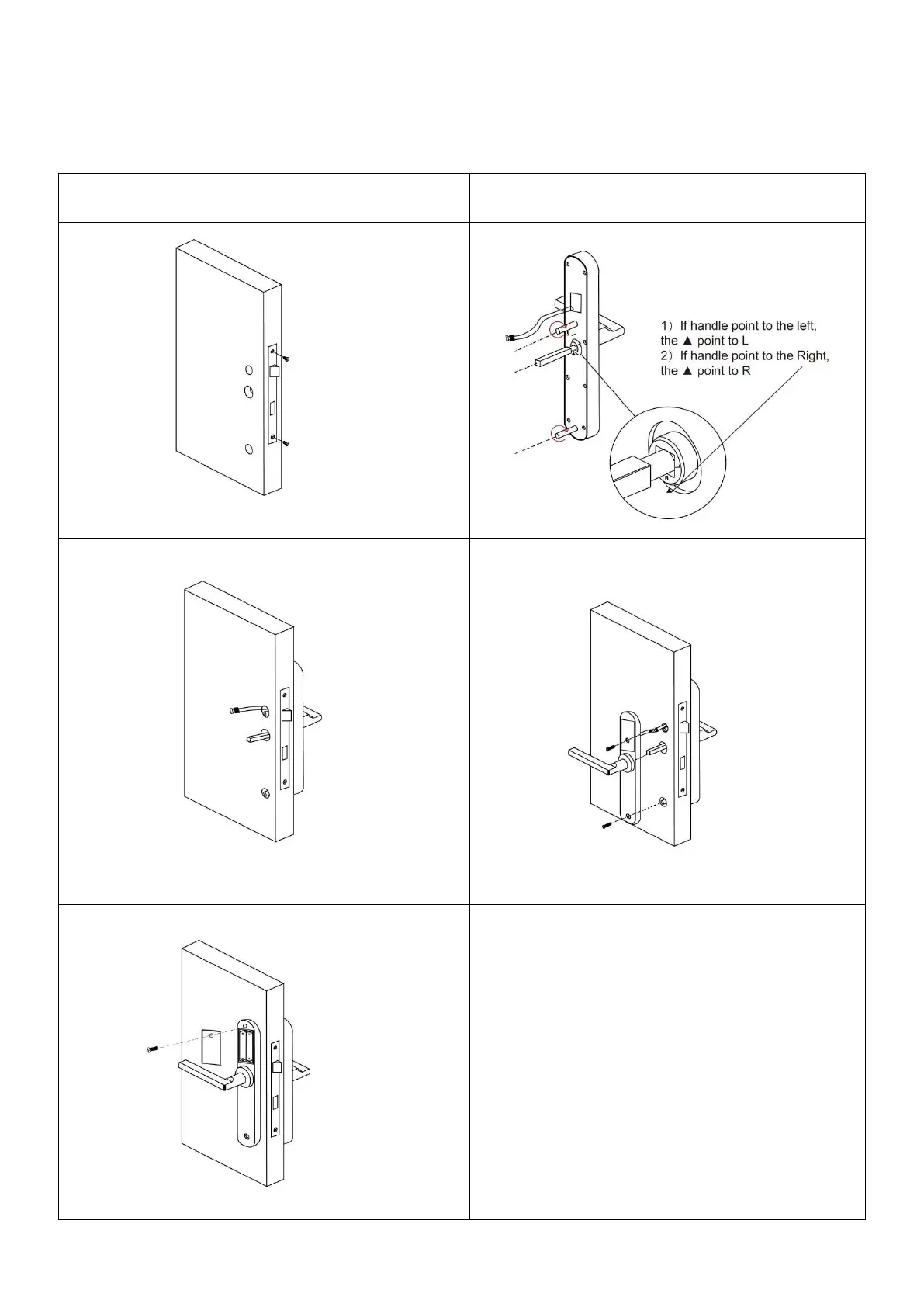 1）If handle point to the left, the ▲ point to L
2）If handle point to the Right, the ▲ point to R

R