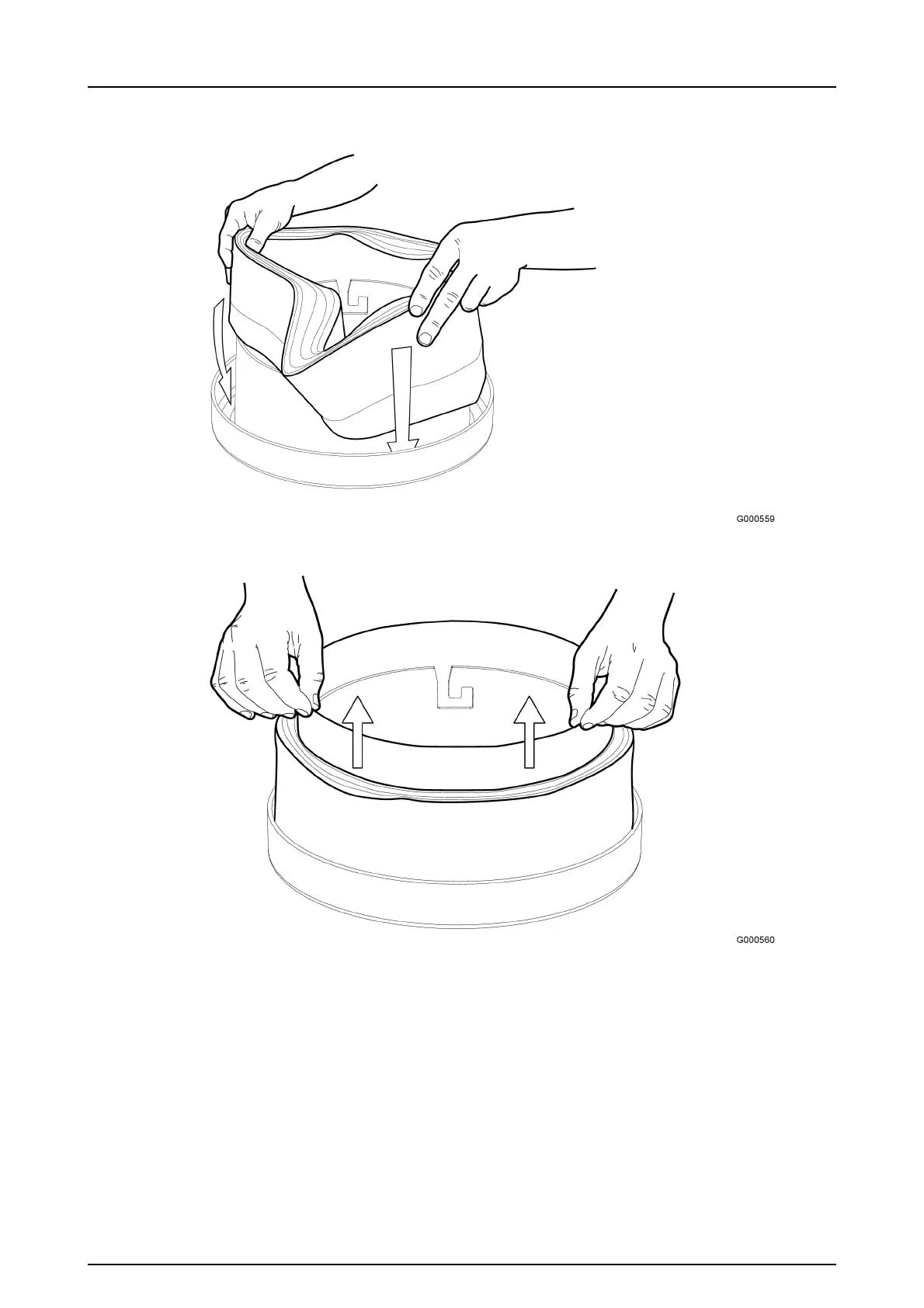 G000559

G000560