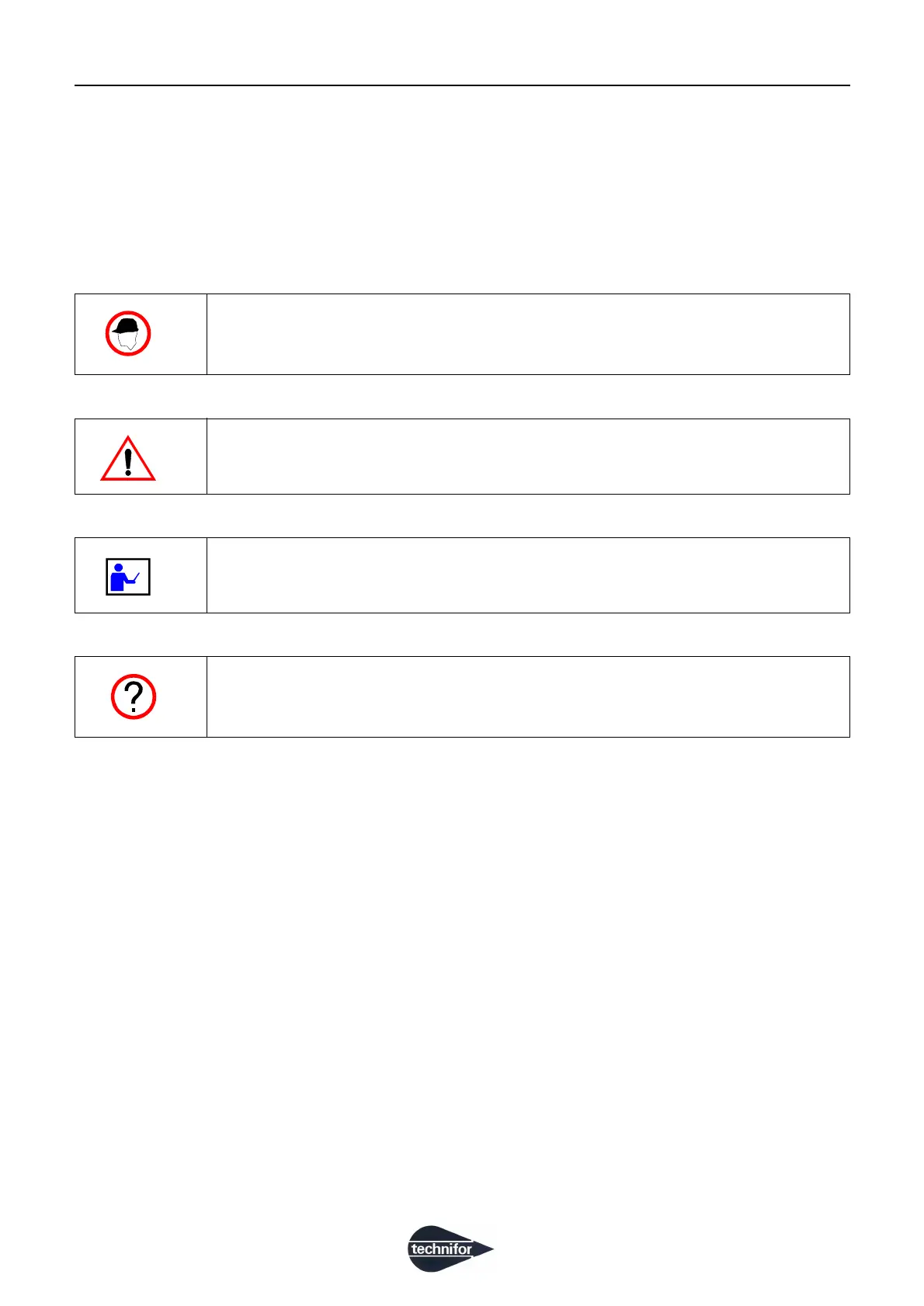 technifor