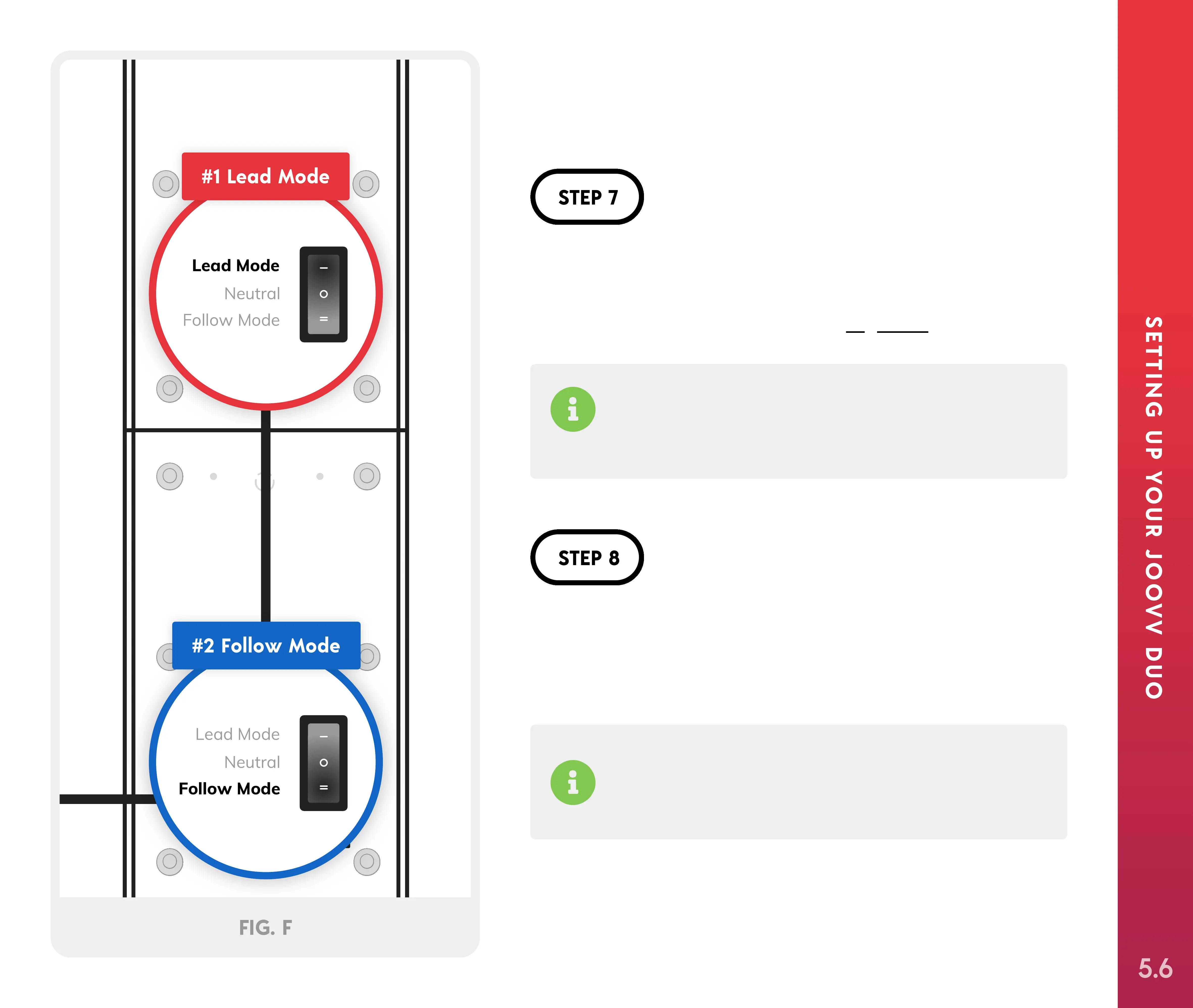 #1 Lead Mode

Lead Mode
Neutral
Follow Mode

#2 Follow Mode

Lead Mode
Neutral
Follow Mode

FIG. F

STEP 7

STEP 8

SETTING UP YOUR JOOVV DUO

5.6