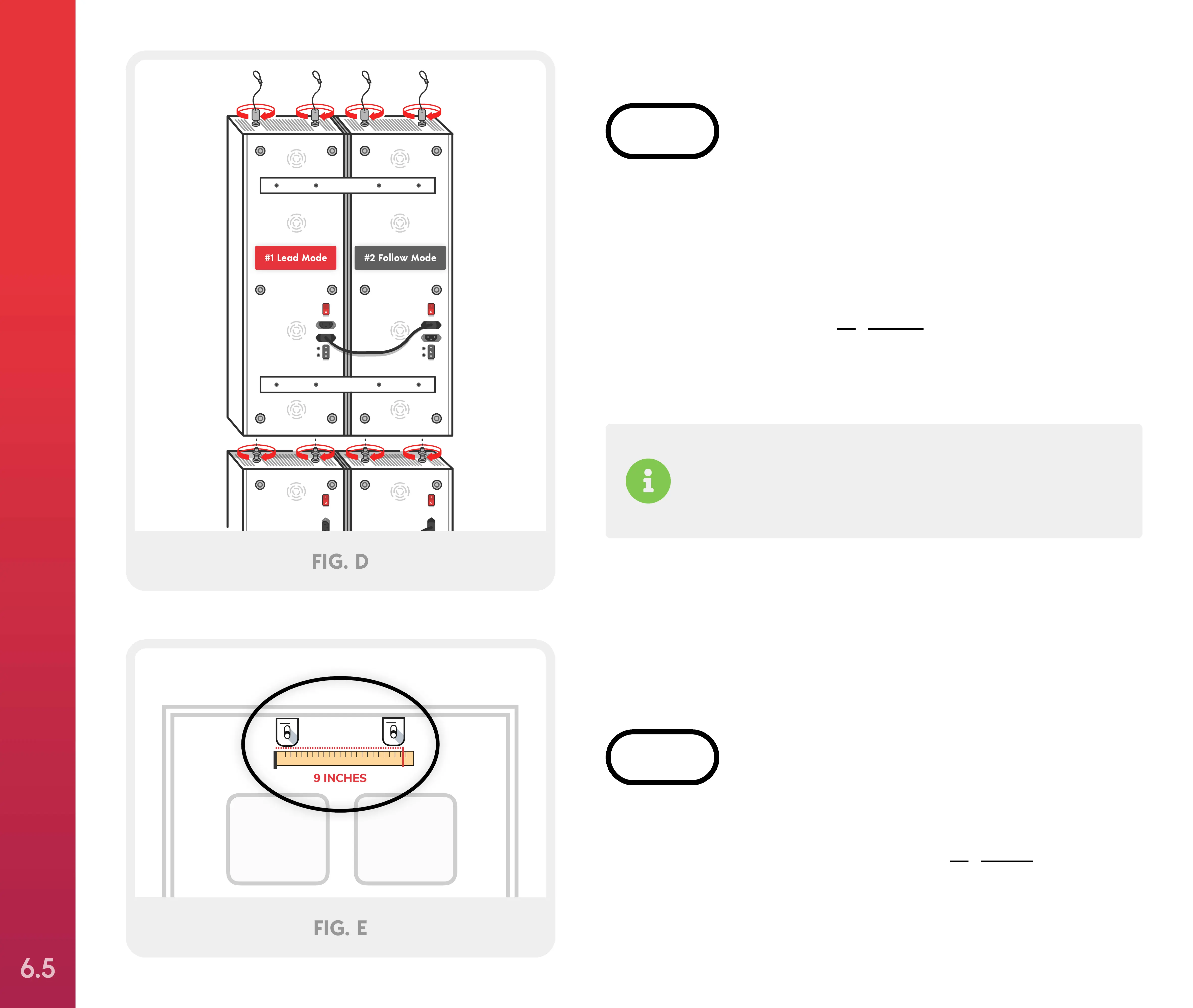 #1 Lead Mode

#2 Follow Mode

FIG. D

9 INCHES

FIG. E

6.5