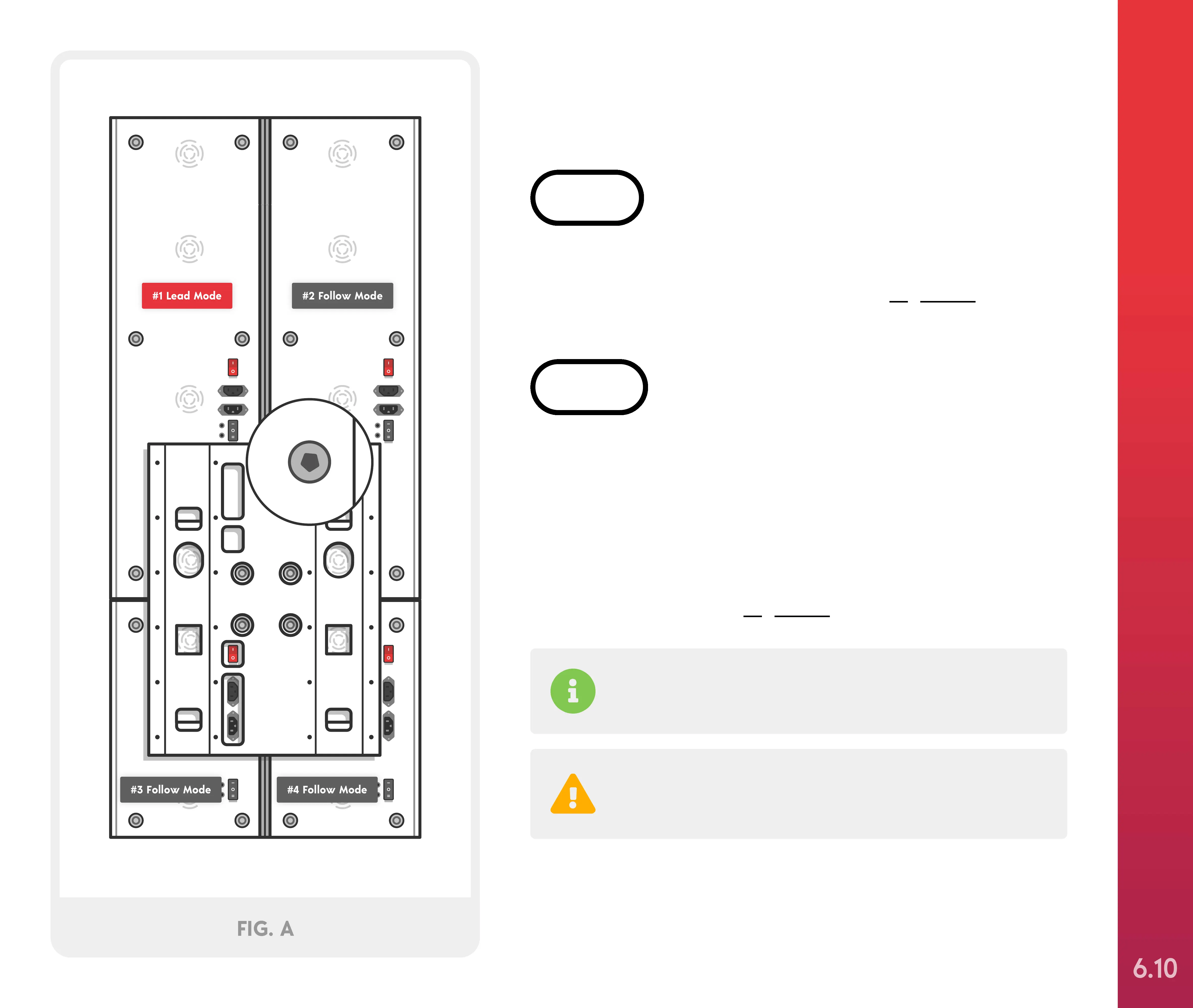 #1 Lead Mode

#2 Follow Mode

#3 Follow Mode

#4 Follow Mode

FIG. A

6.10