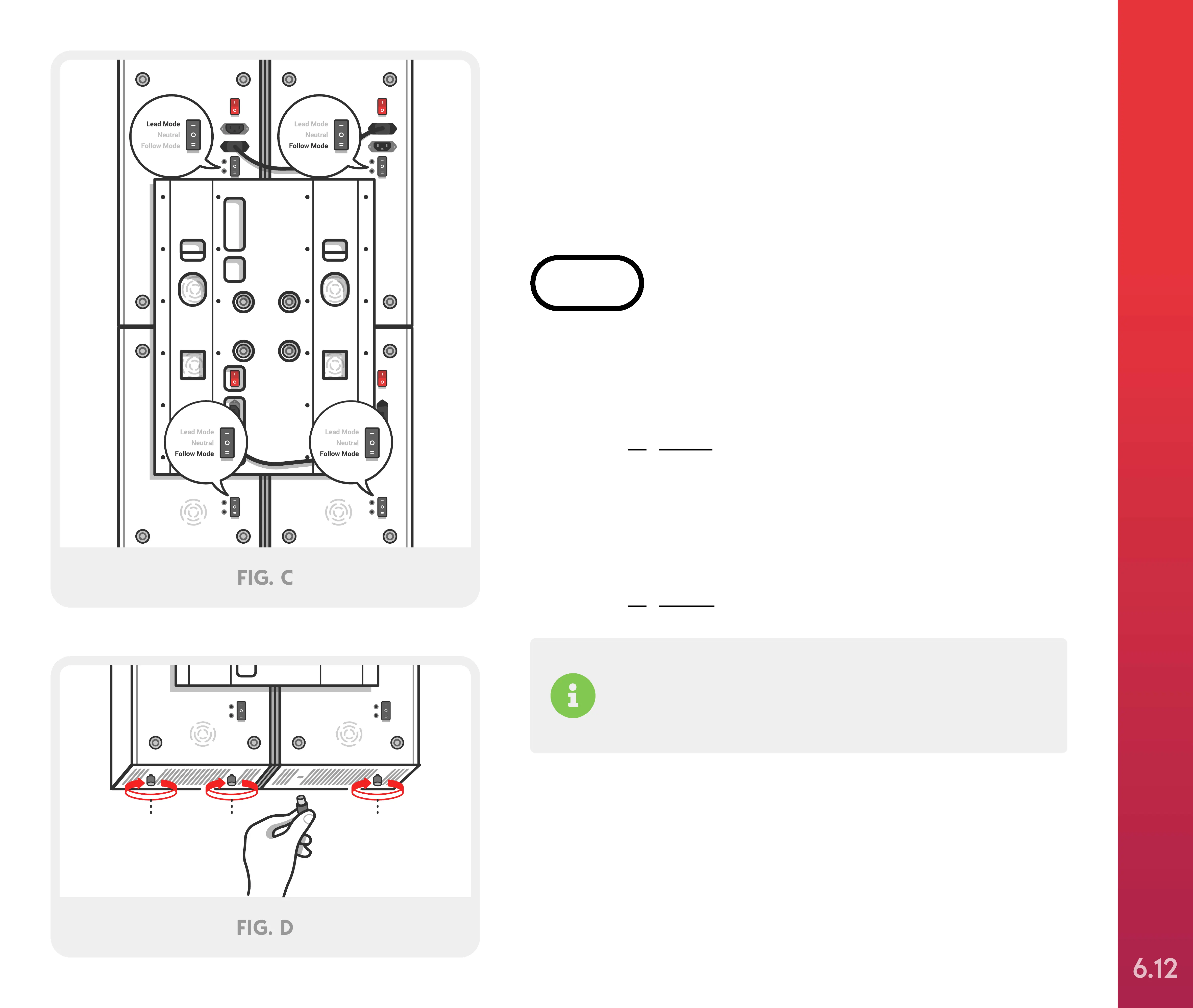 Lead Mode
Neutral
Follow Mode

Lead Mode
Neutral
Follow Mode

Lead Mode
Neutral
Follow Mode

Lead Mode
Neutral
Follow Mode

FIG. C

FIG. D

6.12