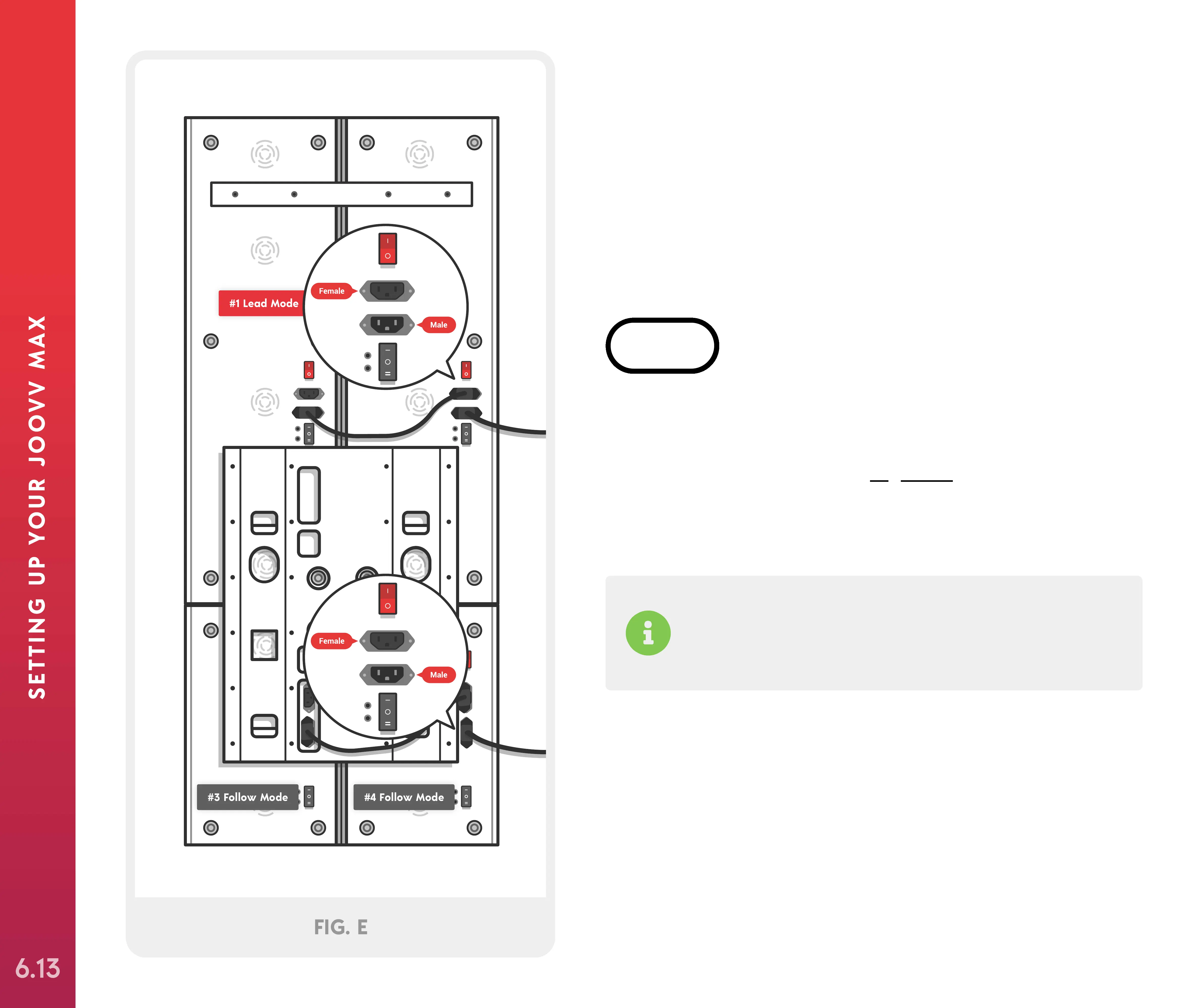 SETTING UP YOUR JOOVV MAX

6.13

#1 Lead Mode

Female

Male

Female

Male

#3 Follow Mode

#4 Follow Mode

FIG. E