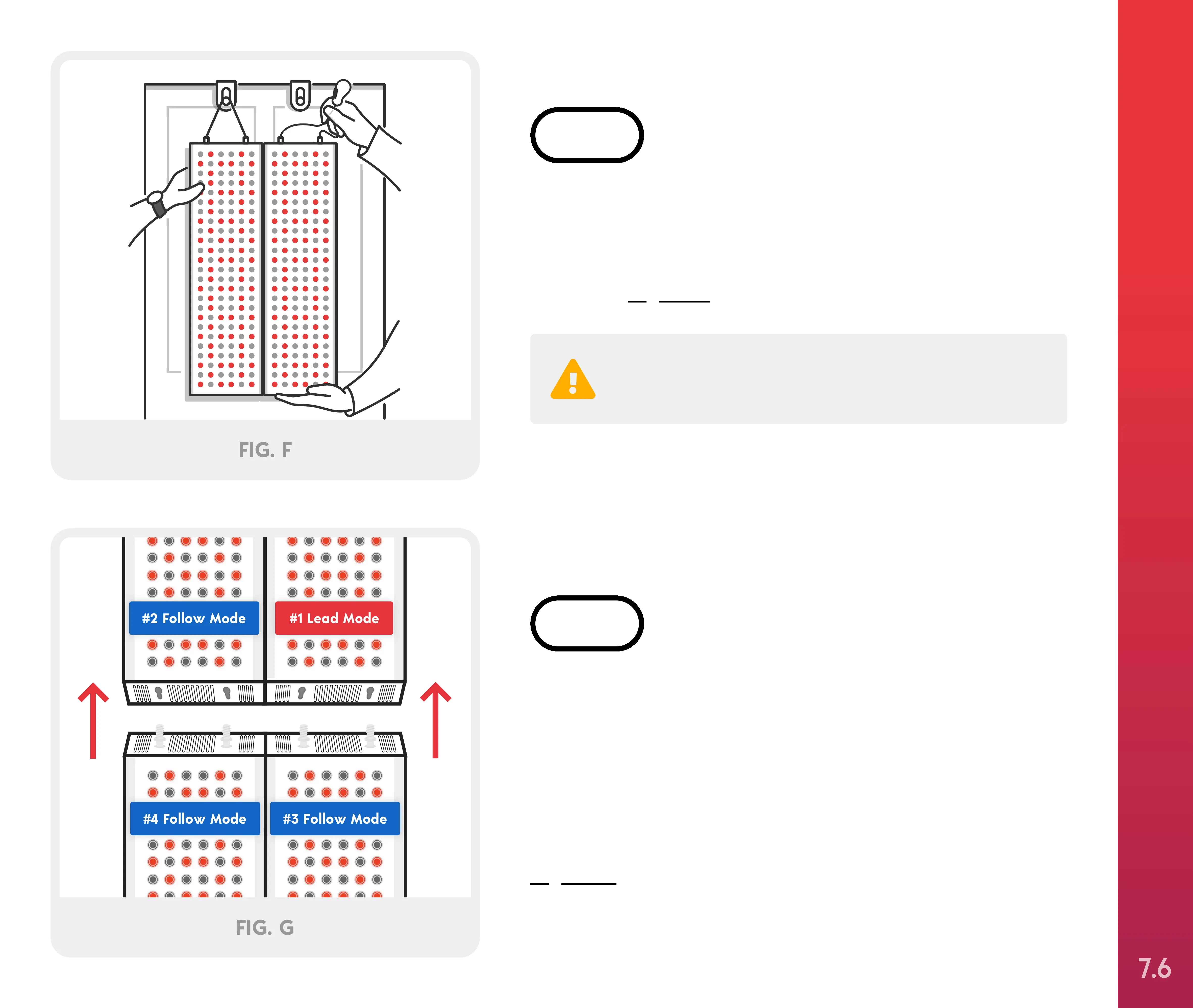 FIG. F

#2 Follow Mode

#1 Lead Mode

#4 Follow Mode

#3 Follow Mode

FIG. G

7.6