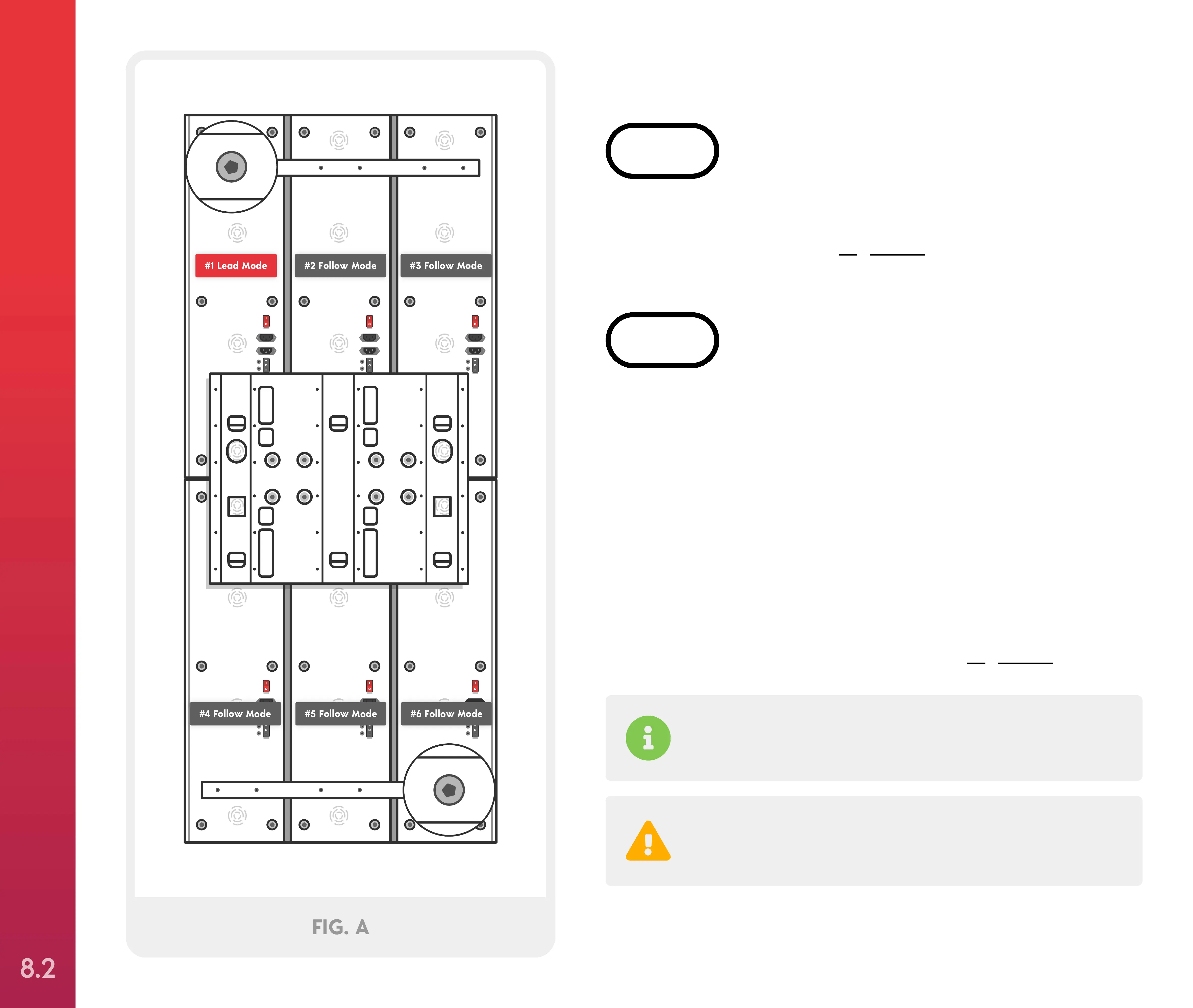 #1 Lead Mode

#2 Follow Mode

#3 Follow Mode

#4 Follow Mode

#5 Follow Mode

#6 Follow Mode

FIG. A

8.2