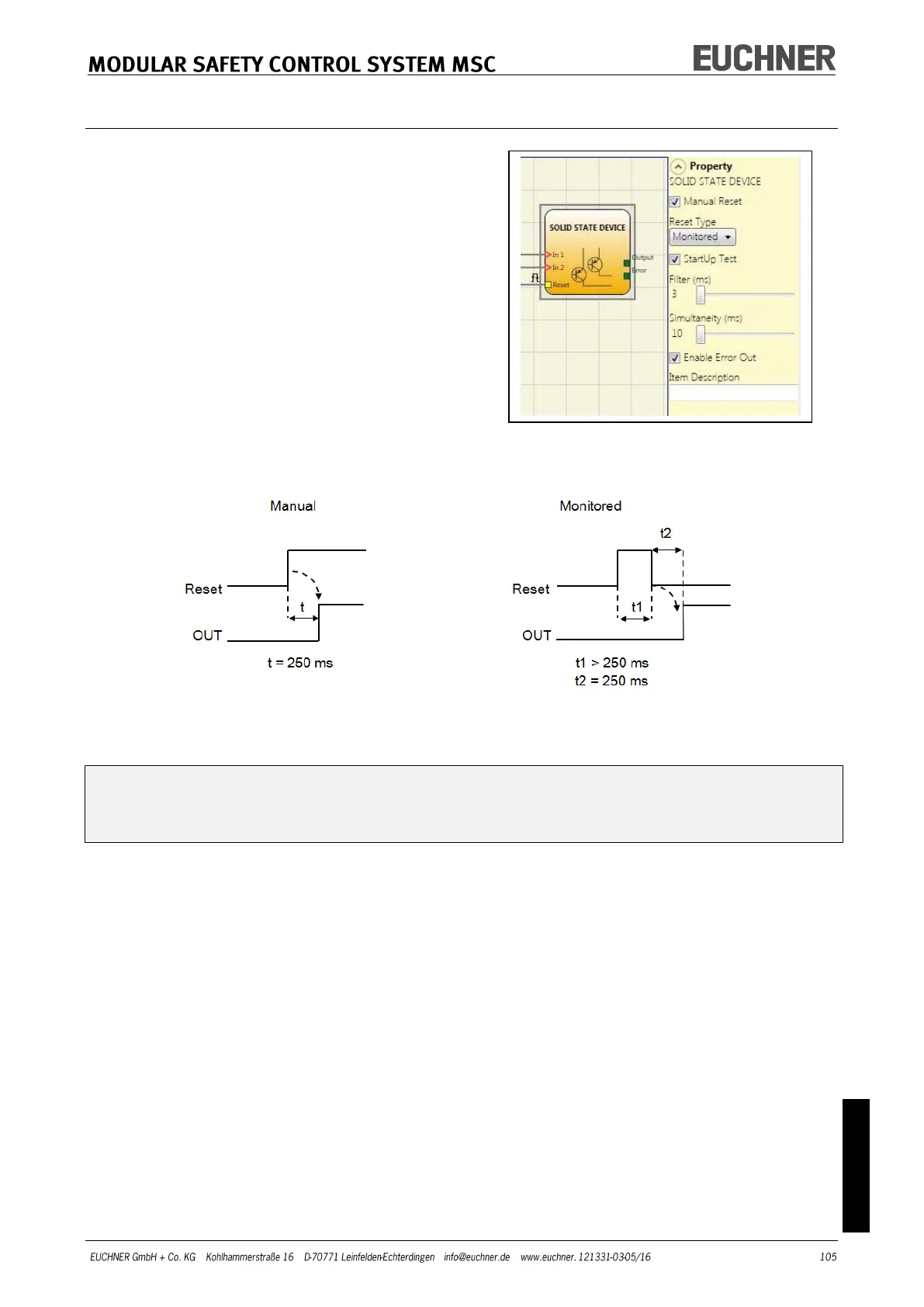 MODULAR SAFETY CONTROL SYSTEM MSC

EUCHNER

SOLID STATE DEVICE

In 1

In 2

Reset

Output

Error

Property

SOLID STATE DEVICE

Manual Reset

Reset Type

Monitored

StartUp Test

Filter (ms)

3

Simultaneity (ms)

10

Enable Error Out

Item Description

Manual

Reset

t

OUT

t = 250 ms

Monitored

t2

Reset

t1

OUT

t1 > 250 ms
t2 = 250 ms

EUCHNER GmbH + Co. KG Kohlhammerstraße 16 D-70771 Leinfelden-Echterdingen info@euchner.de www.euchner. 121331-0305/16 105