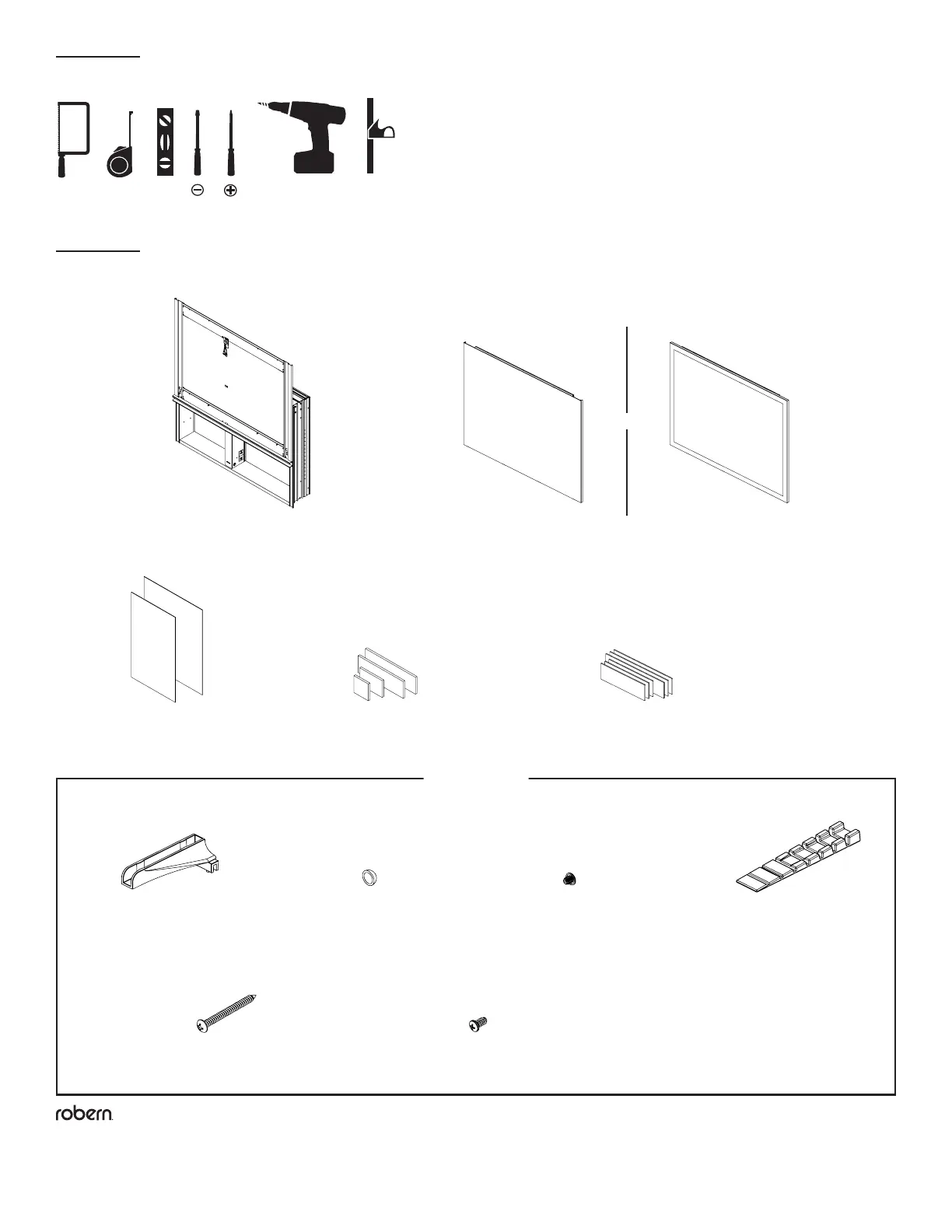 robern.