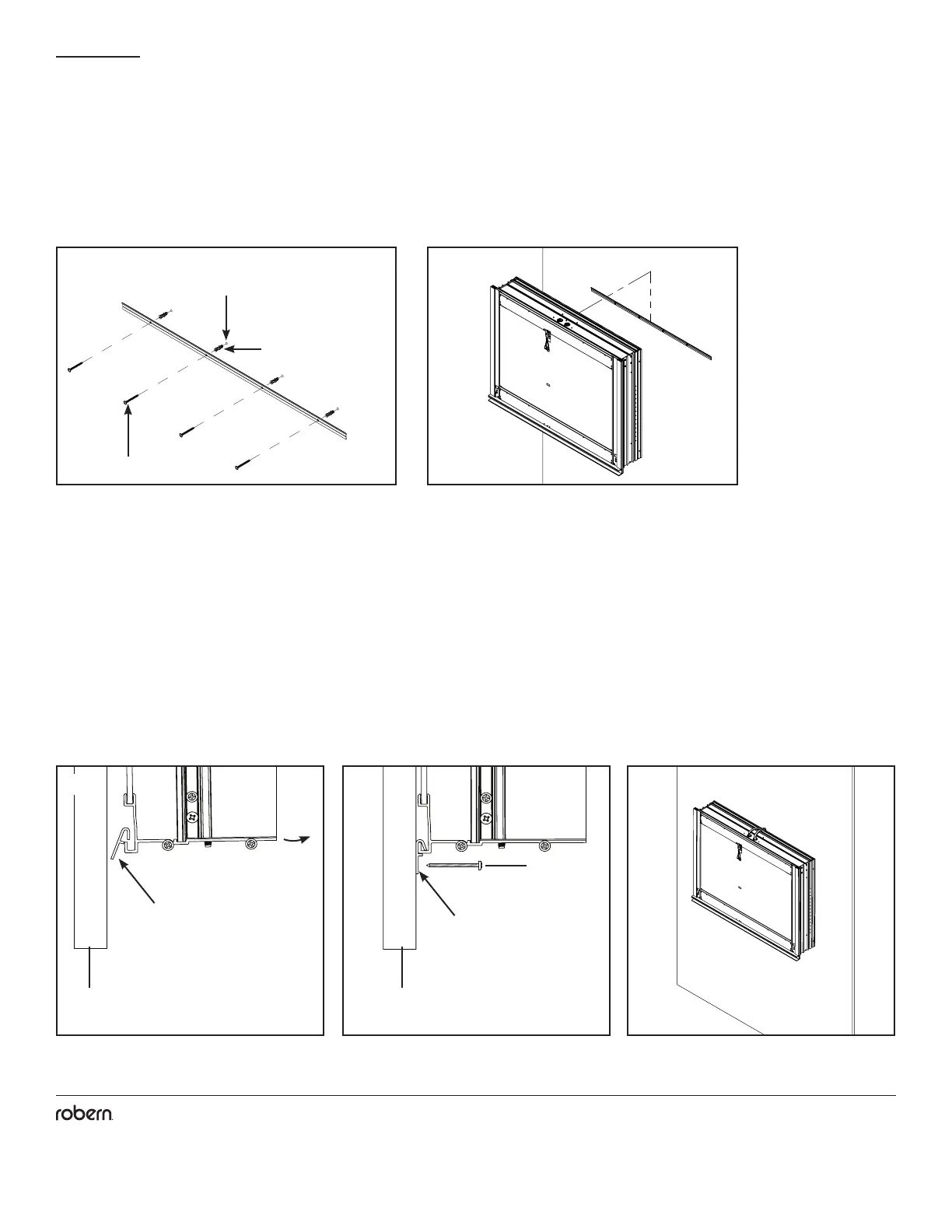 robern.