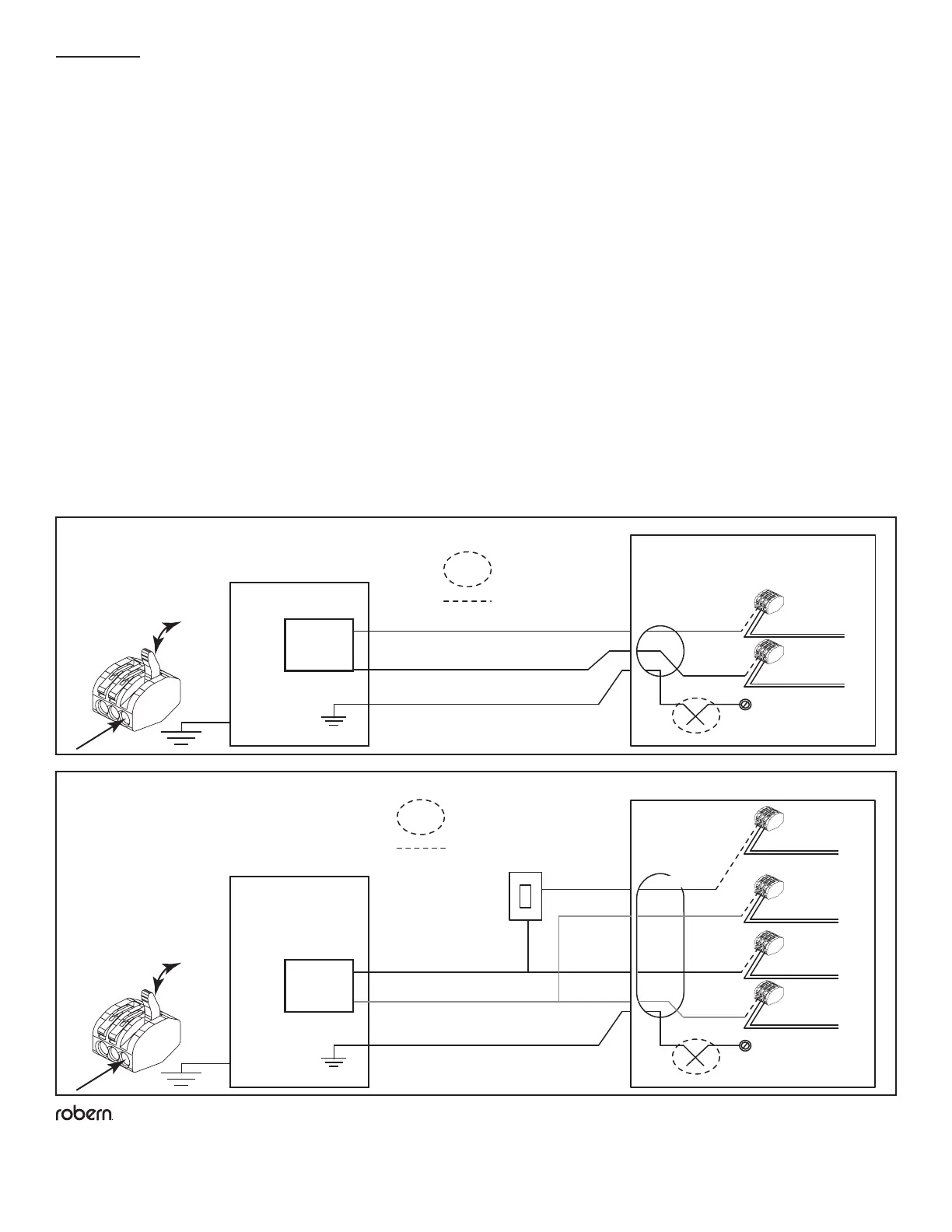 robern.